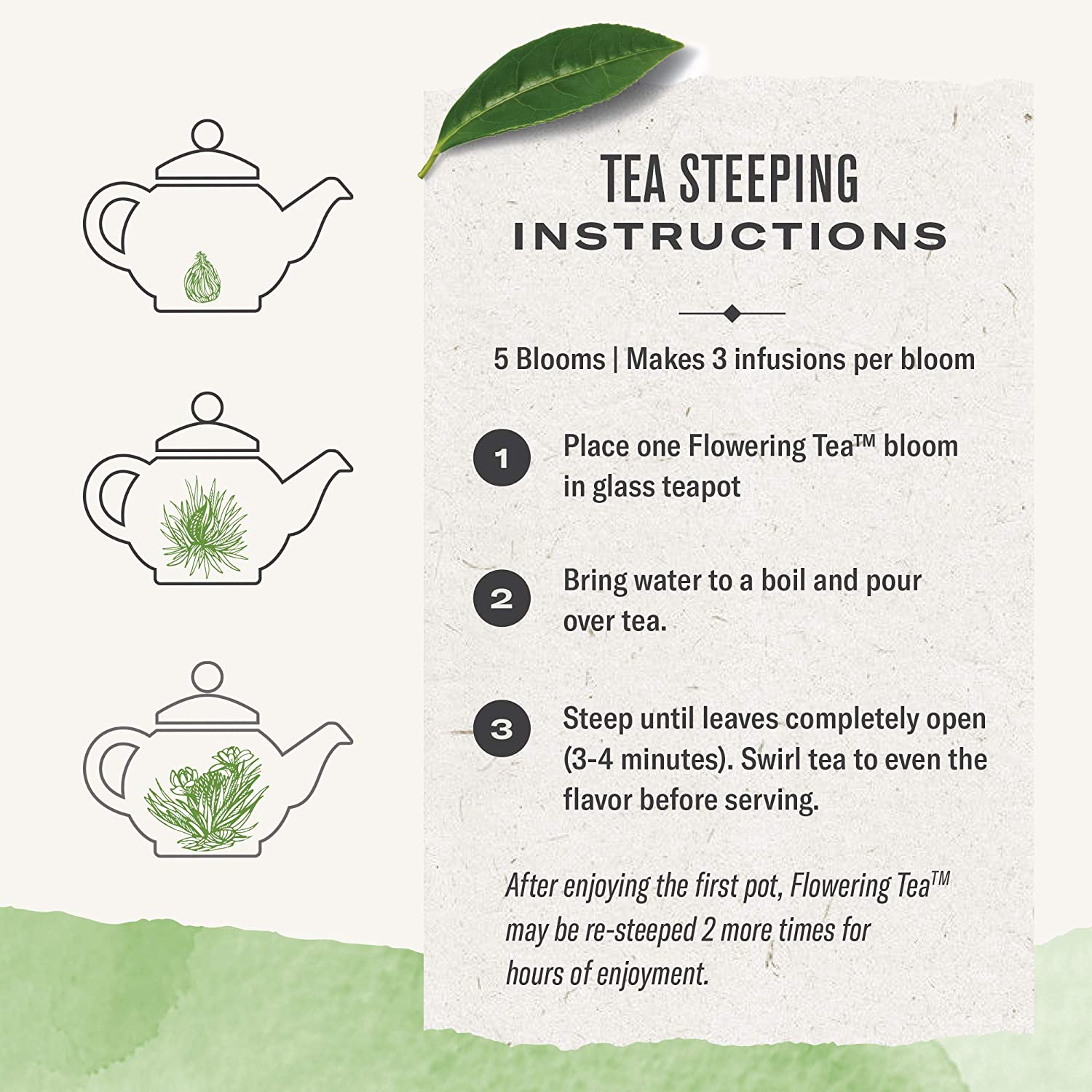 TEA STEEPING
INSTRUCTIONS

5 Blooms | Makes 3 infusions per bloom

1 Place one Flowering Tea™ bloom in glass teapot

2 Bring water to a boil and pour over tea.

3 Steep until leaves completely open (3-4 minutes). Swirl tea to even the flavor before serving.

After enjoying the first pot, Flowering Tea™ may be re-steeped 2 more times for hours of enjoyment.