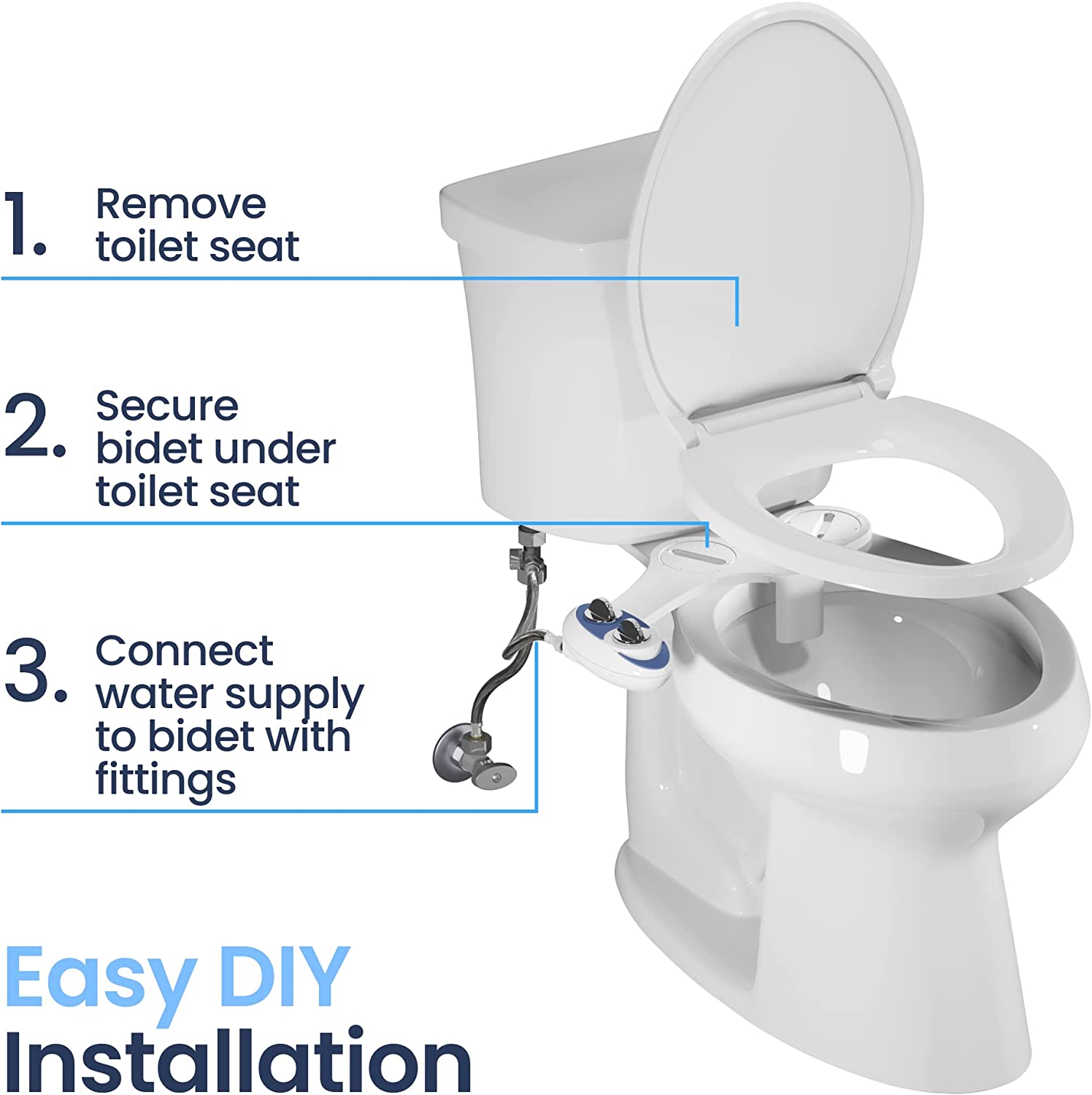 1. Remove toilet seat

2. Secure bidet under toilet seat

3. Connect water supply to bidet with fittings

Easy DIY Installation