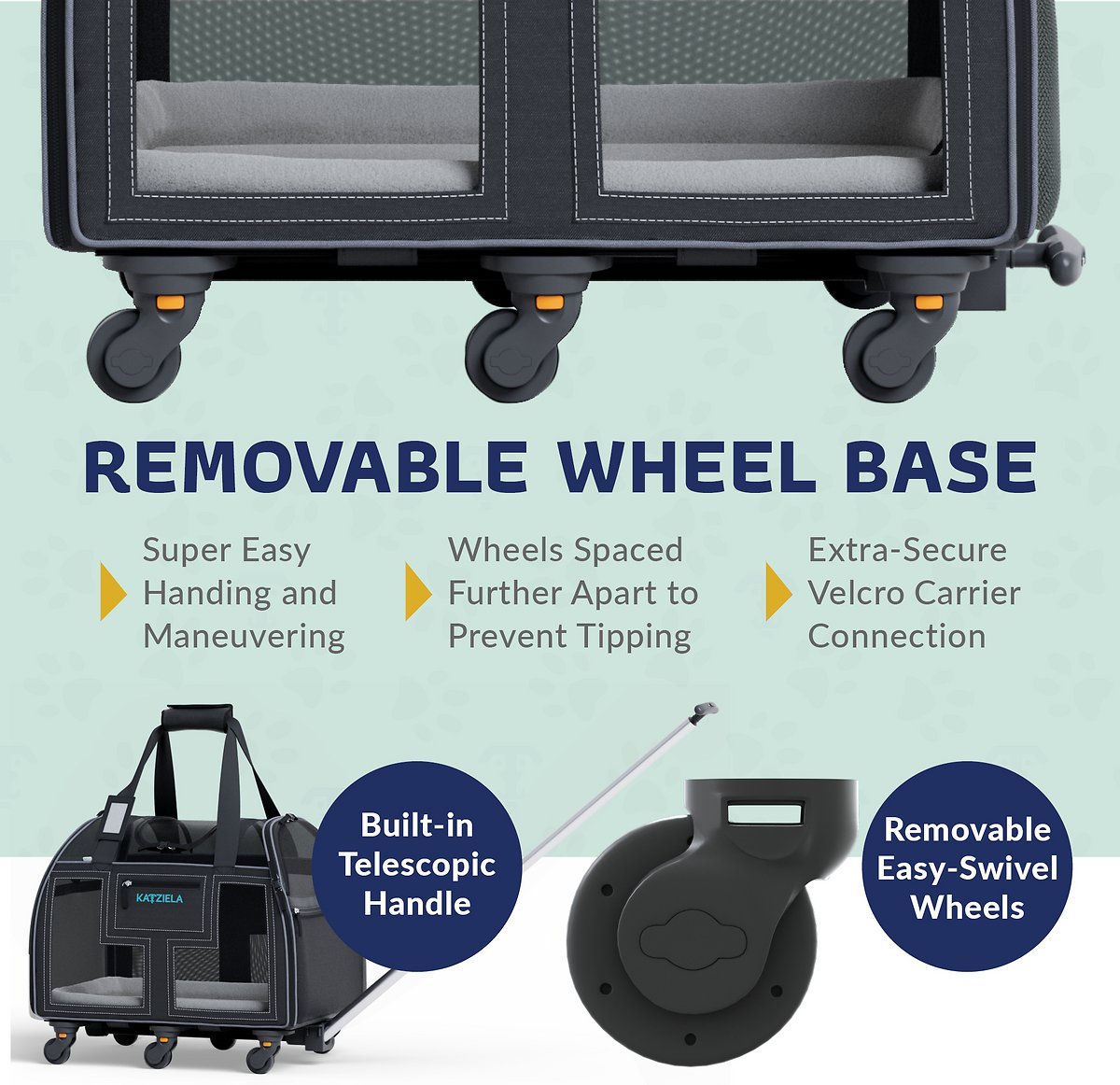 REMOVABLE WHEEL BASE

Super Easy Handing and Maneuvering

Wheels Spaced Further Apart to Prevent Tipping

Extra-Secure Velcro Carrier Connection

KATZIELA

Built-in Telescopic Handle

Removable Easy-Swivel Wheels