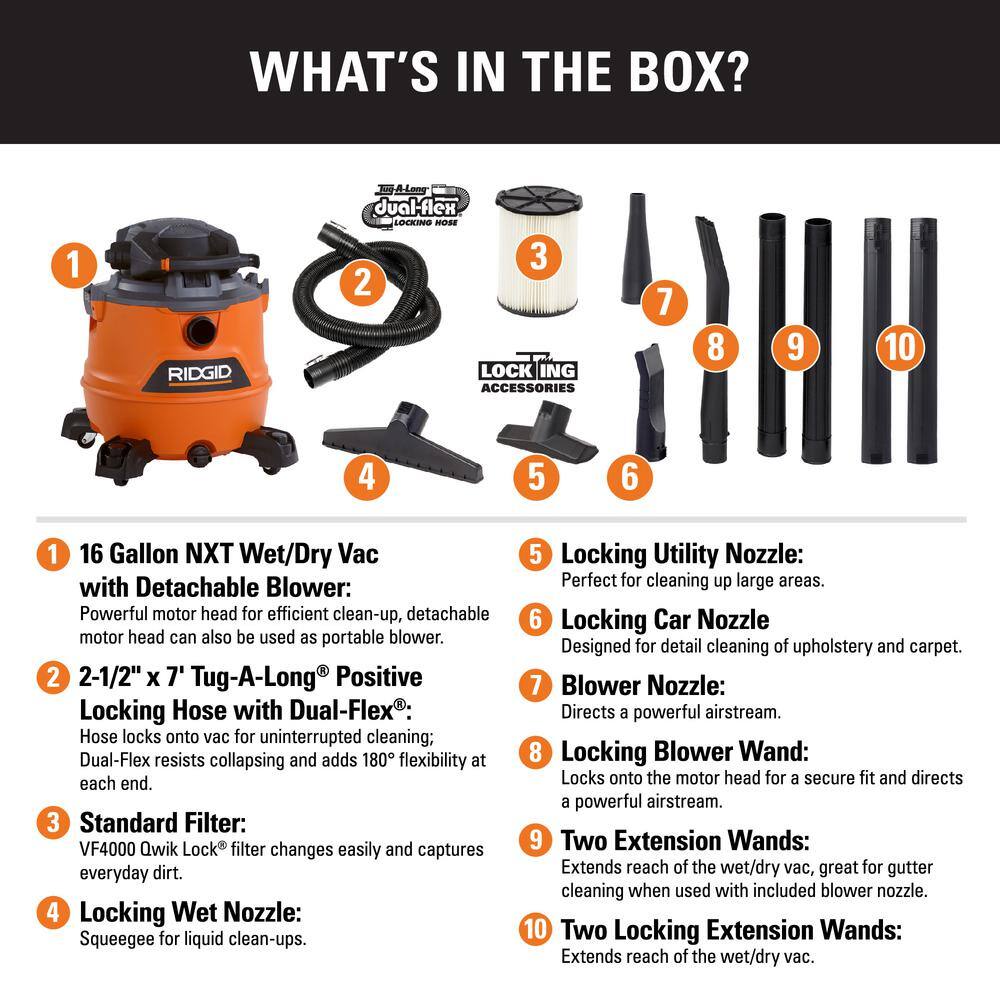 WHAT'S IN THE BOX?

1

RIDGID

Tug-A-Long dual-flex LOCKING HOSE

2

3

LOCKING ACCESSORIES

4

5

6

7

8

9

10

1 16 Gallon NXT Wet/Dry Vac with Detachable Blower:
Powerful motor head for efficient clean-up, detachable motor head can also be used as portable blower.

2 2-1/2" x 7' Tug-A-Long® Positive Locking Hose with Dual-Flex®:
Hose locks onto vac for uninterrupted cleaning; Dual-Flex resists collapsing and adds 180° flexibility at each end.

3 Standard Filter:
VF4000 Qwik Lock® filter changes easily and captures everyday dirt.

4 Locking Wet Nozzle:
Squeegee for liquid clean-ups.

5 Locking Utility Nozzle:
Perfect for cleaning up large areas.

6 Locking Car Nozzle
Designed for detail cleaning of upholstery and carpet.

7 Blower Nozzle:
Directs a powerful airstream.

8 Locking Blower Wand:
Locks onto the motor head for a secure fit and directs a powerful airstream.

9 Two Extension Wands:
Extends reach of the wet/dry vac, great for gutter cleaning when used with included blower nozzle.

10 Two Locking Extension Wands:
Extends reach of the wet/dry vac.