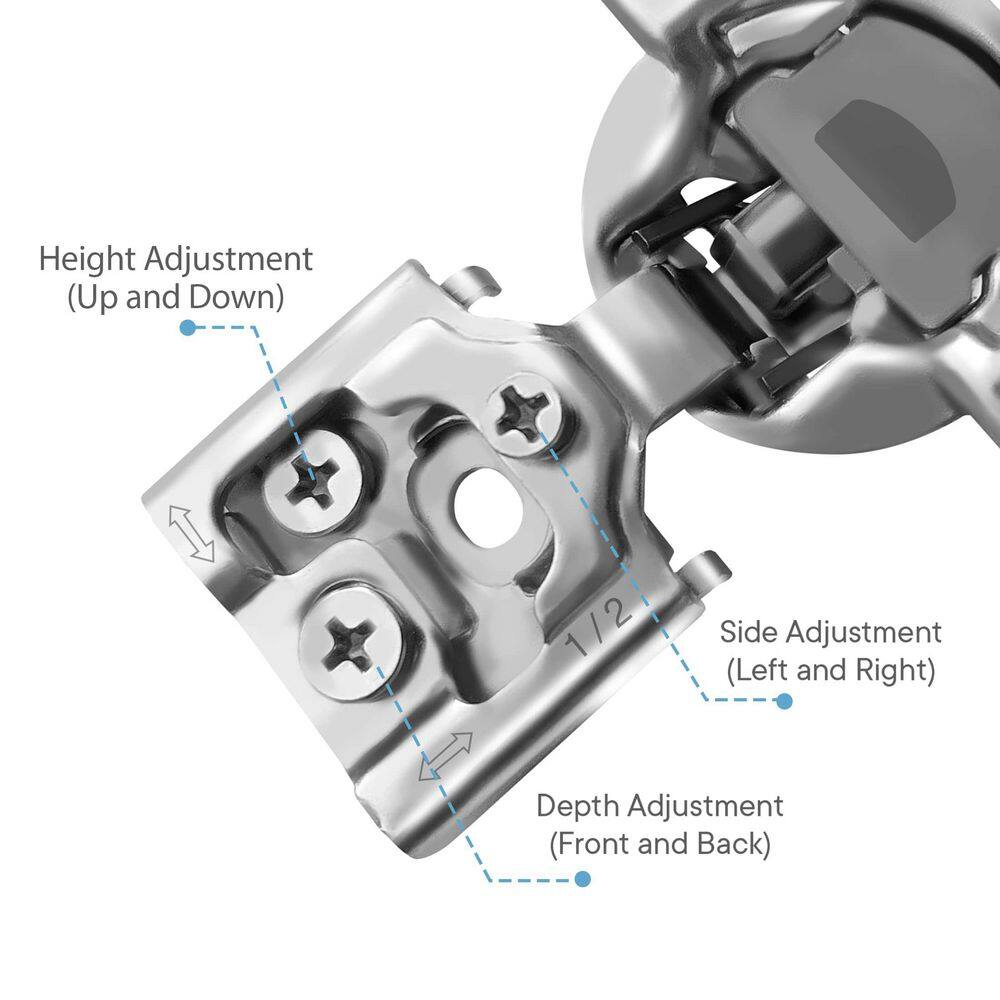 Height Adjustment
(Up and Down)

1/2

Side Adjustment
(Left and Right)

Depth Adjustment
(Front and Back)