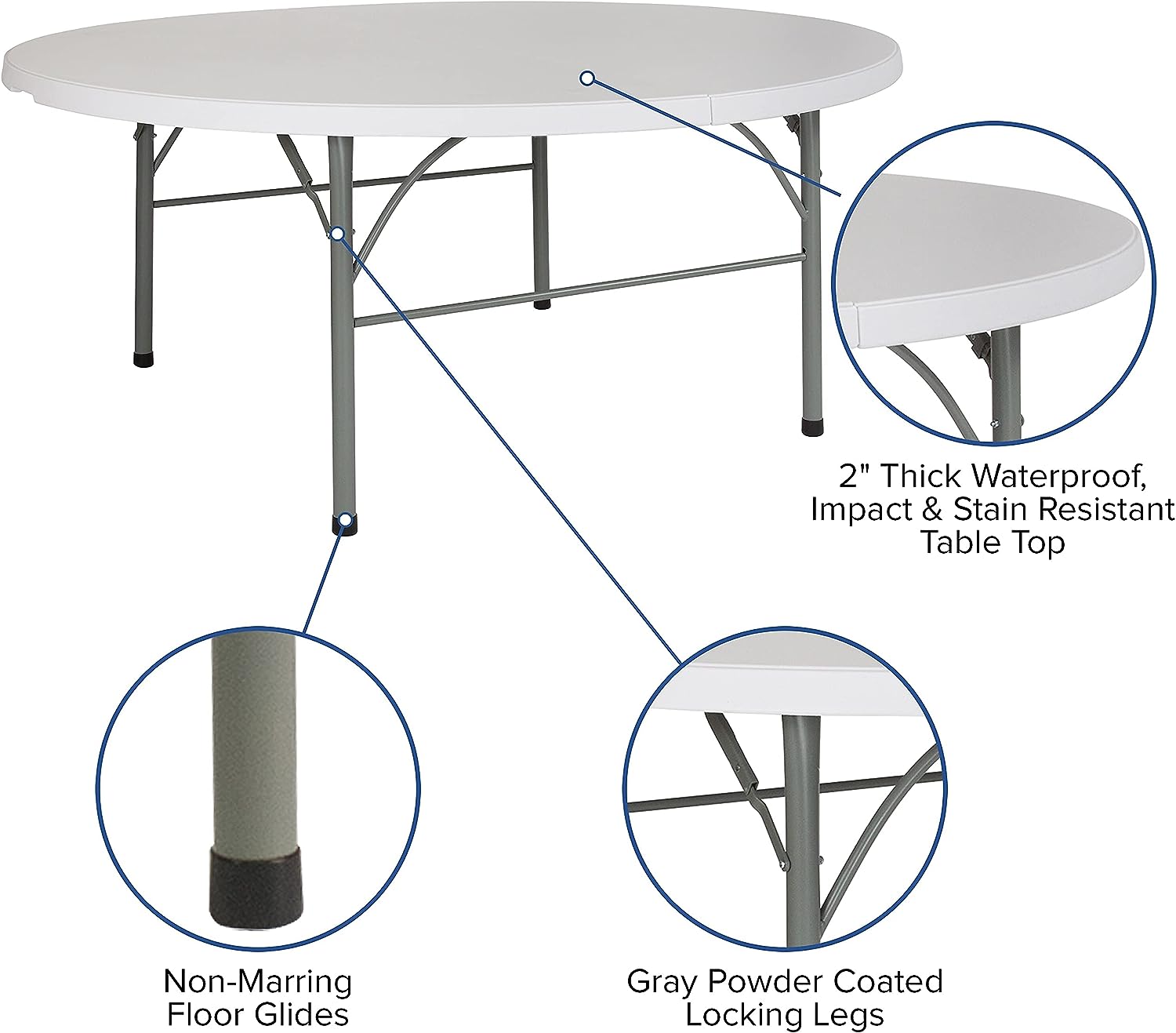 2" Thick Waterproof, Impact & Stain Resistant Table Top

Non-Marring Floor Glides

Gray Powder Coated Locking Legs