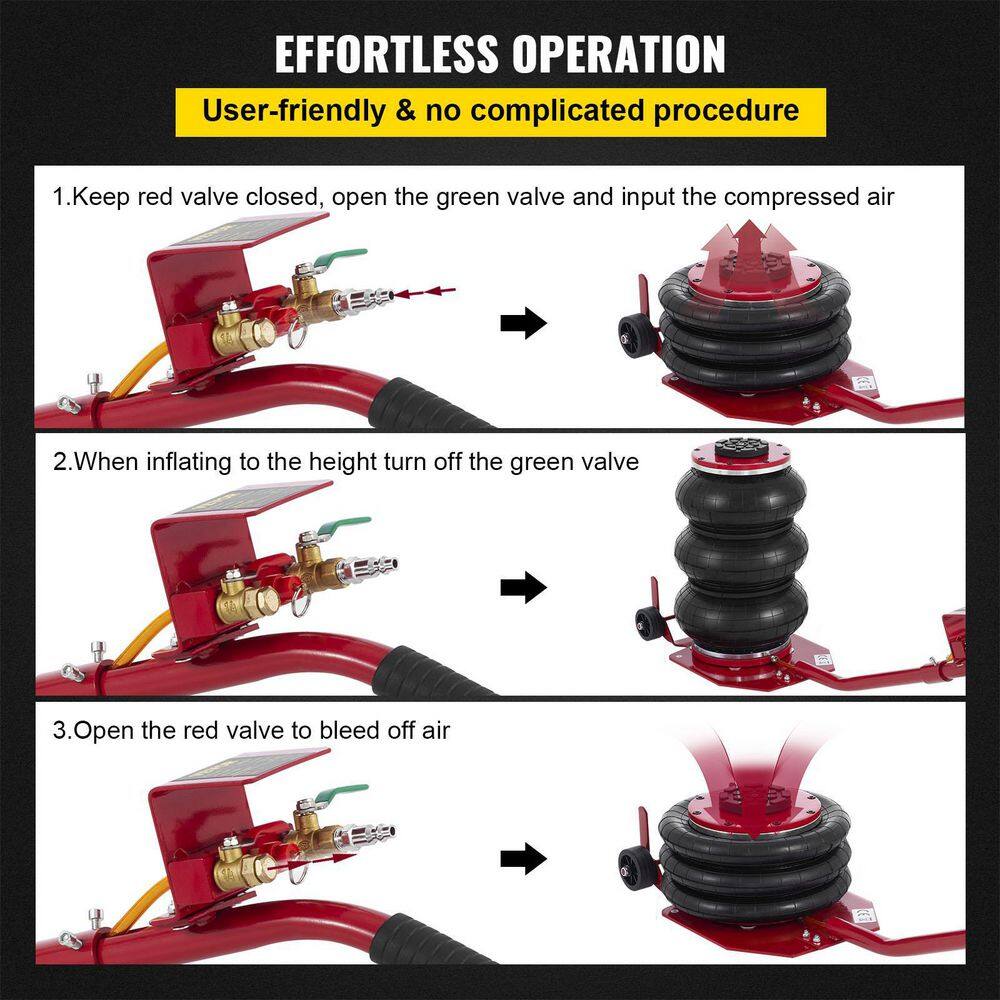 EFFORTLESS OPERATION

User-friendly & no complicated procedure

1.Keep red valve closed, open the green valve and input the compressed air

2.When inflating to the height turn off the green valve

3.Open the red valve to bleed off air