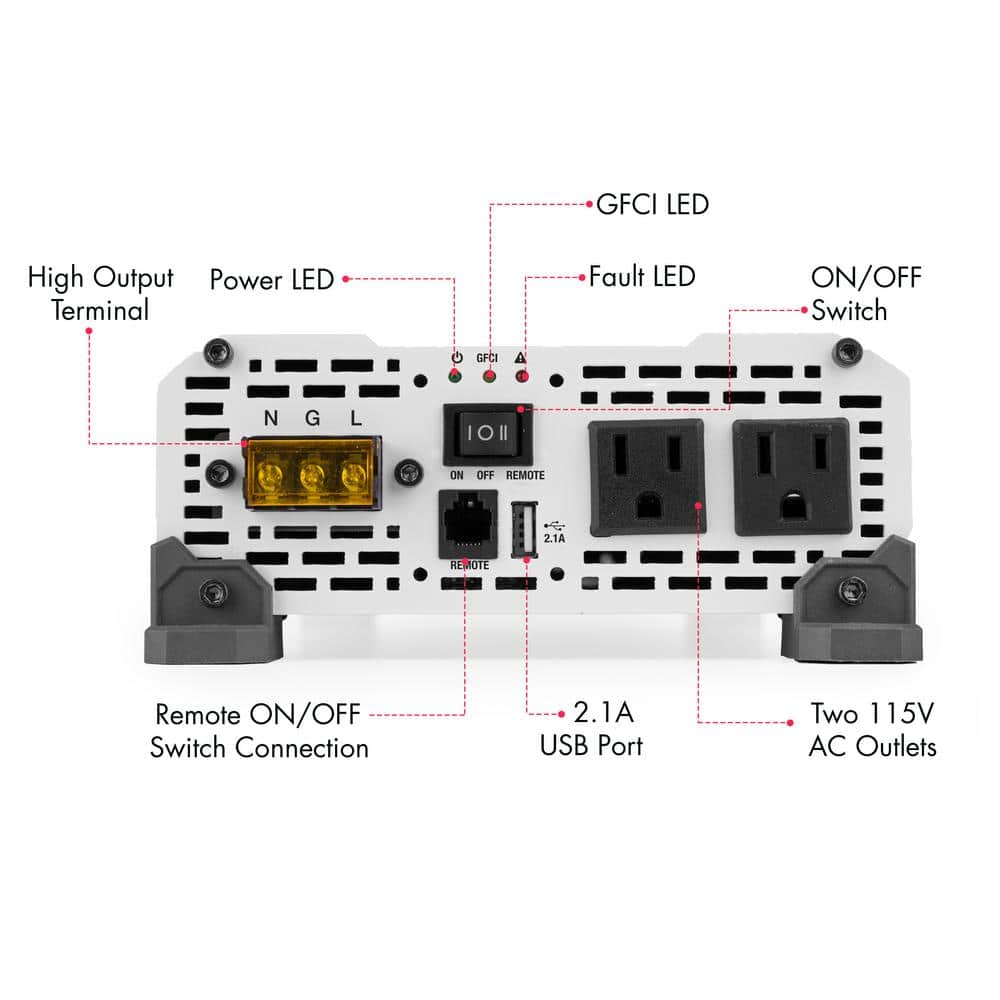 GFCI LED

High Output Terminal

Power LED

Fault LED

ON/OFF Switch

GFCI

N G L

I O II

ON OFF REMOTE

REMOTE

2.1A

Remote ON/OFF Switch Connection

2.1A USB Port

Two 115V AC Outlets