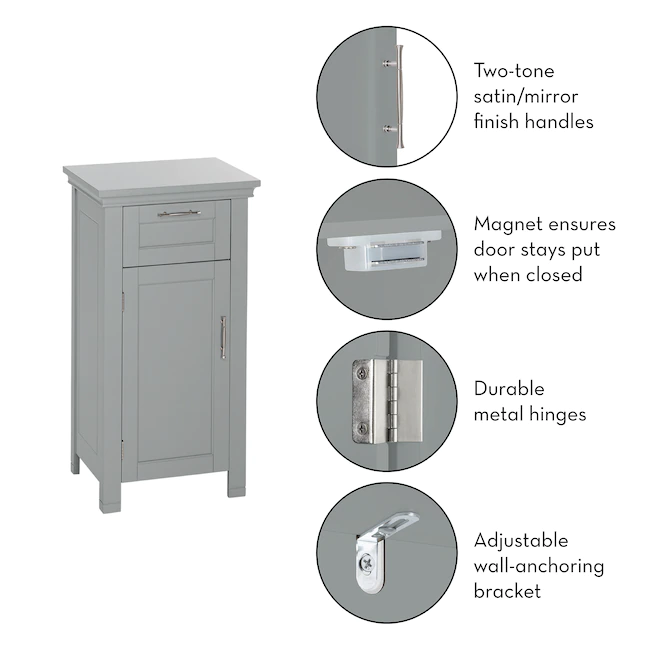 Two-tone satin/mirror finish handles

Magnet ensures door stays put when closed

Durable metal hinges

Adjustable wall-anchoring bracket