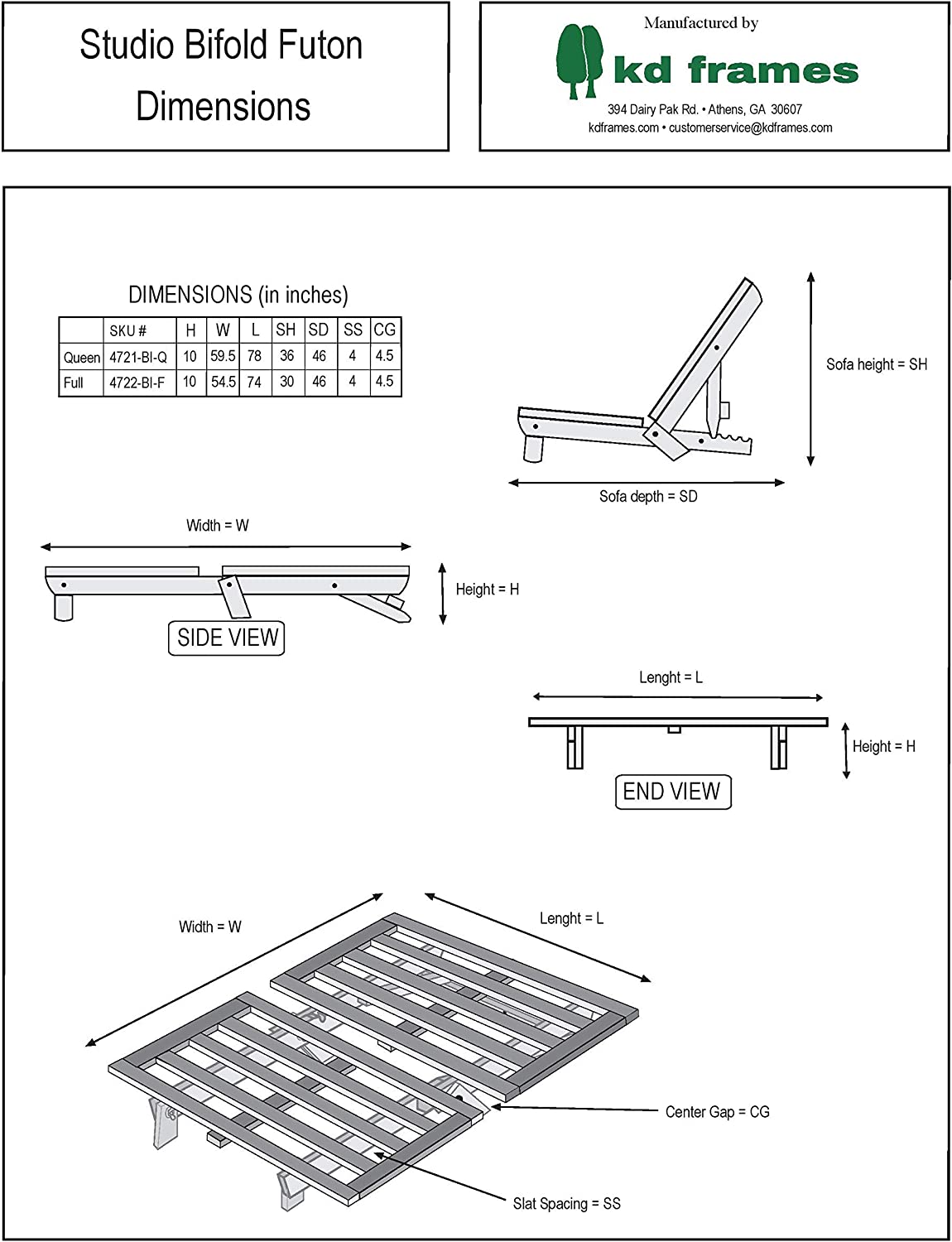 Studio Bifold Futon Dimensions

Manufactured by
kd frames
394 Dairy Pak Rd. • Athens, GA 30607
kdframes.com • customerservice@kdframes.com

DIMENSIONS (in inches)

| | SKU # | H | W | L | SH | SD | SS | CG |
|---|---|---|---|---|---|---|---|---|
| Queen | 4721-BI-Q | 10 | 59.5 | 78 | 36 | 46 | 4 | 4.5 |
| Full | 4722-BI-F | 10 | 54.5 | 74 | 30 | 46 | 4 | 4.5 |

Sofa height = SH

Sofa depth = SD

Width = W

Height = H

SIDE VIEW

Lenght = L

Height = H

END VIEW

Width = W

Lenght = L

Center Gap = CG

Slat Spacing = SS