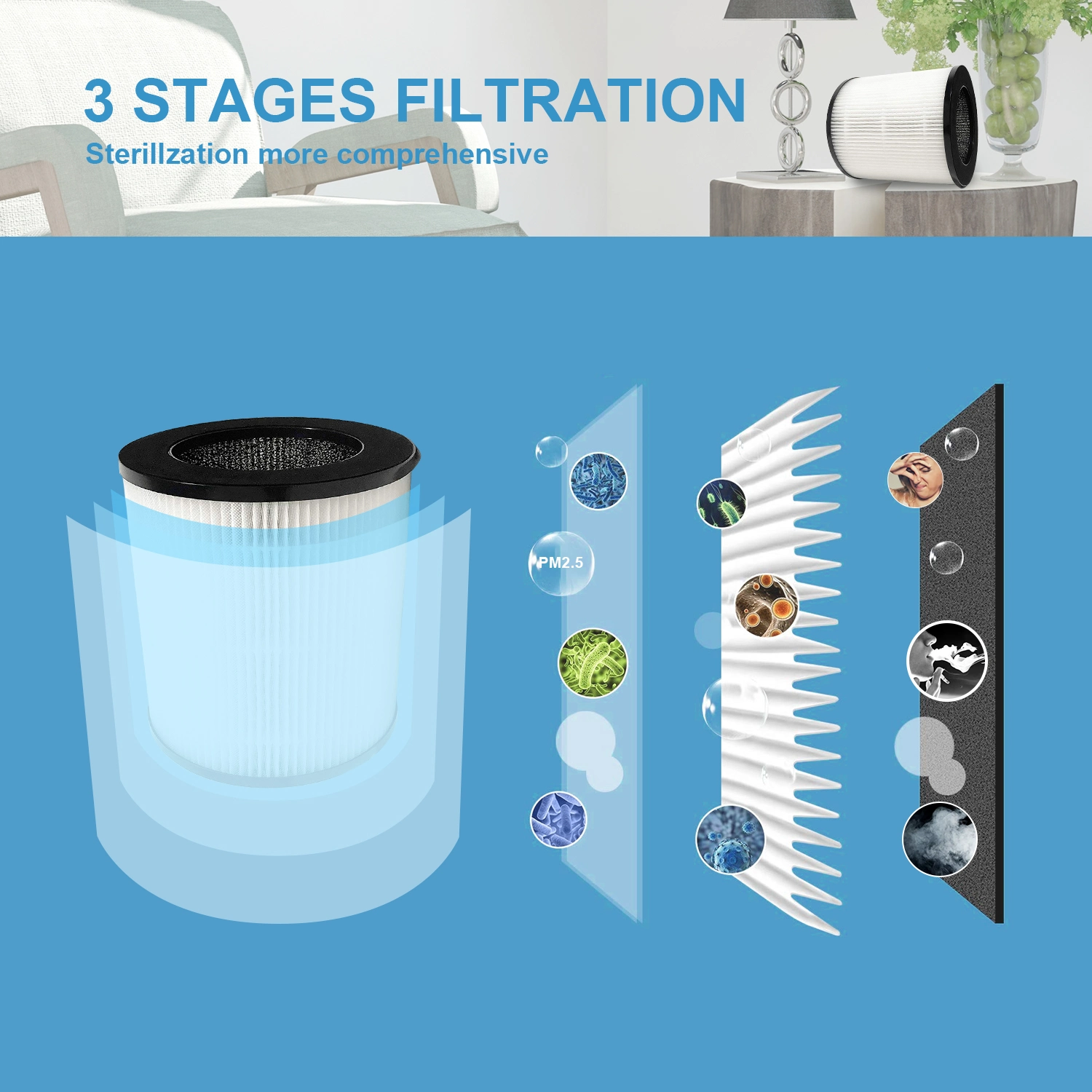 3 STAGES FILTRATION
Sterillzation more comprehensive

PM2.5