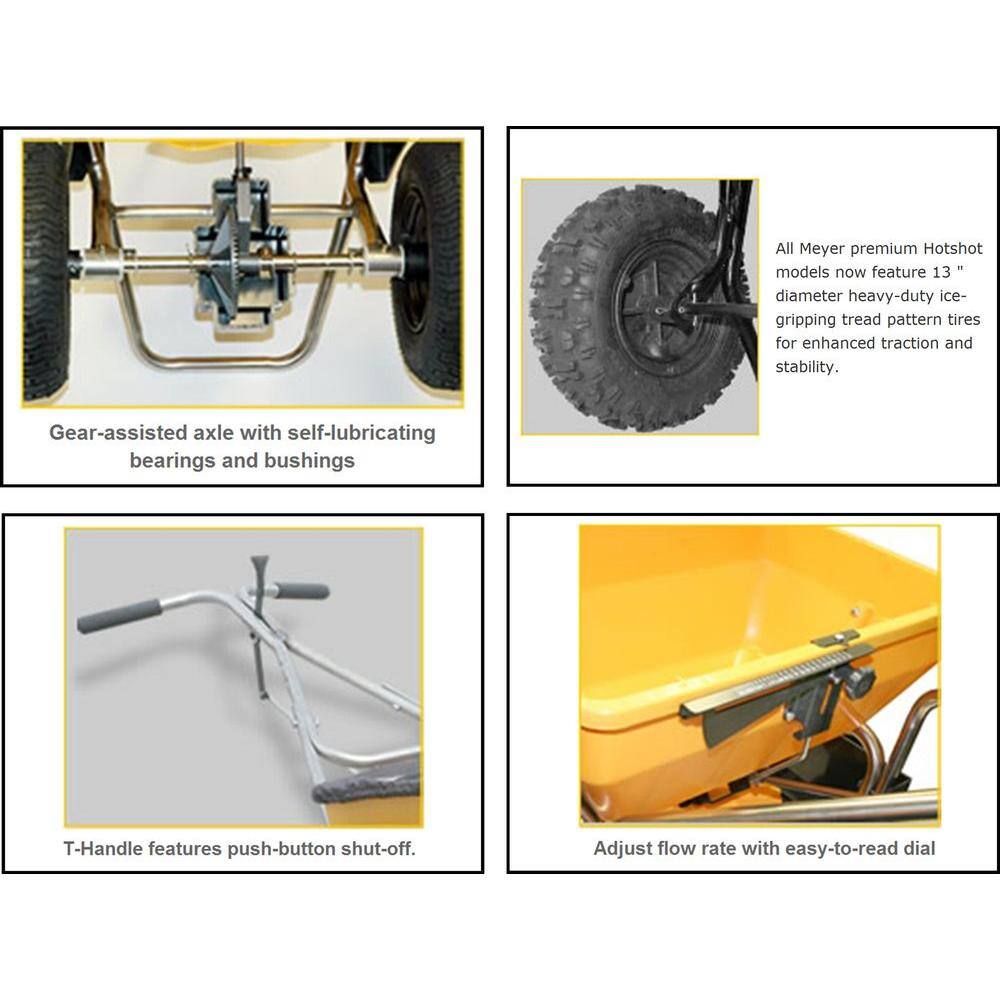 Gear-assisted axle with self-lubricating bearings and bushings

All Meyer premium Hotshot models now feature 13 " diameter heavy-duty ice-gripping tread pattern tires for enhanced traction and stability.

T-Handle features push-button shut-off.

Adjust flow rate with easy-to-read dial