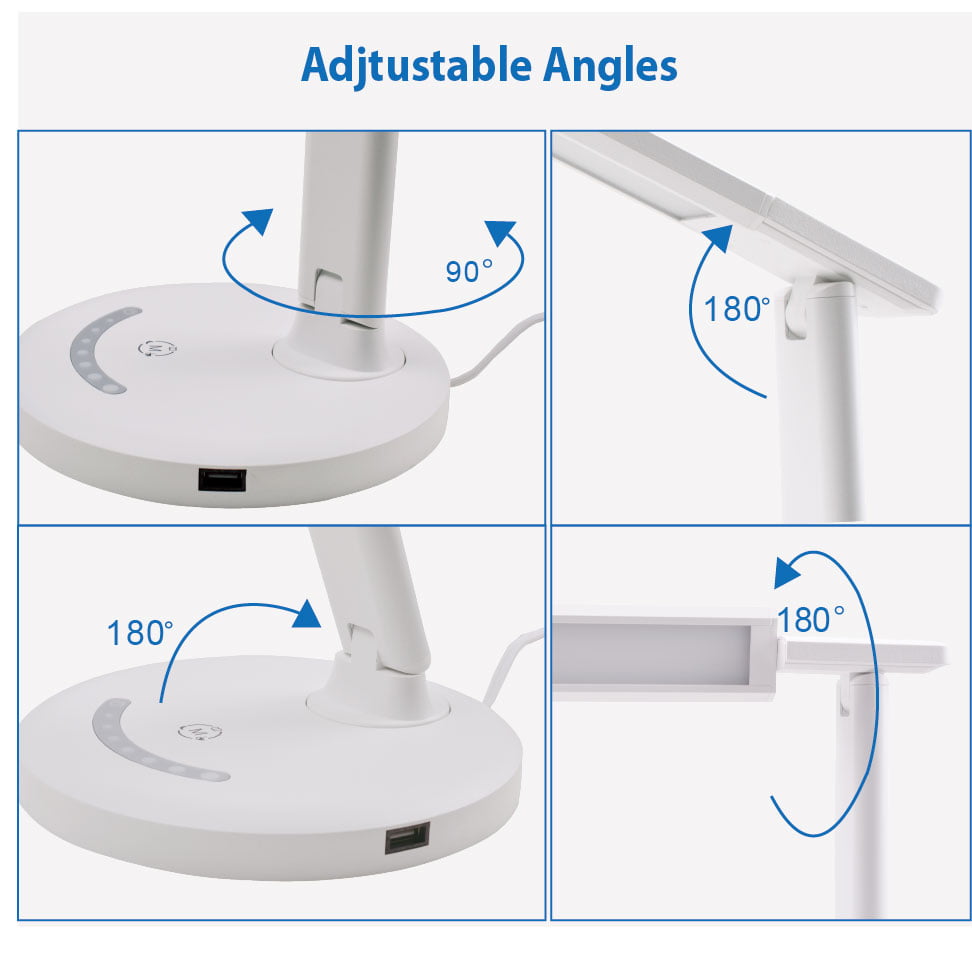 Adjtustable Angles

90°

180°

180°

180°