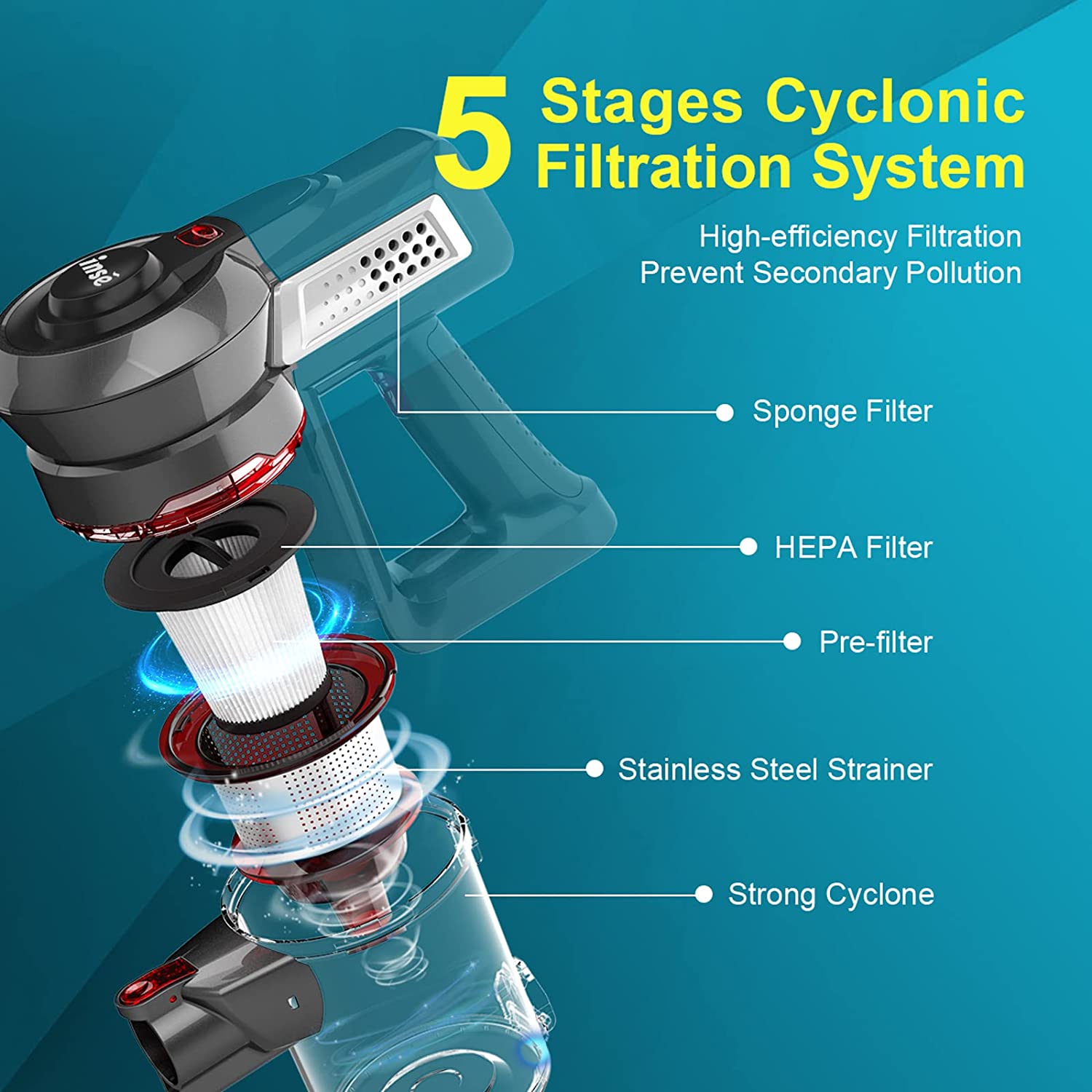 5 Stages Cyclonic Filtration System

High-efficiency Filtration
Prevent Secondary Pollution

insé

Sponge Filter

HEPA Filter

Pre-filter

Stainless Steel Strainer

Strong Cyclone