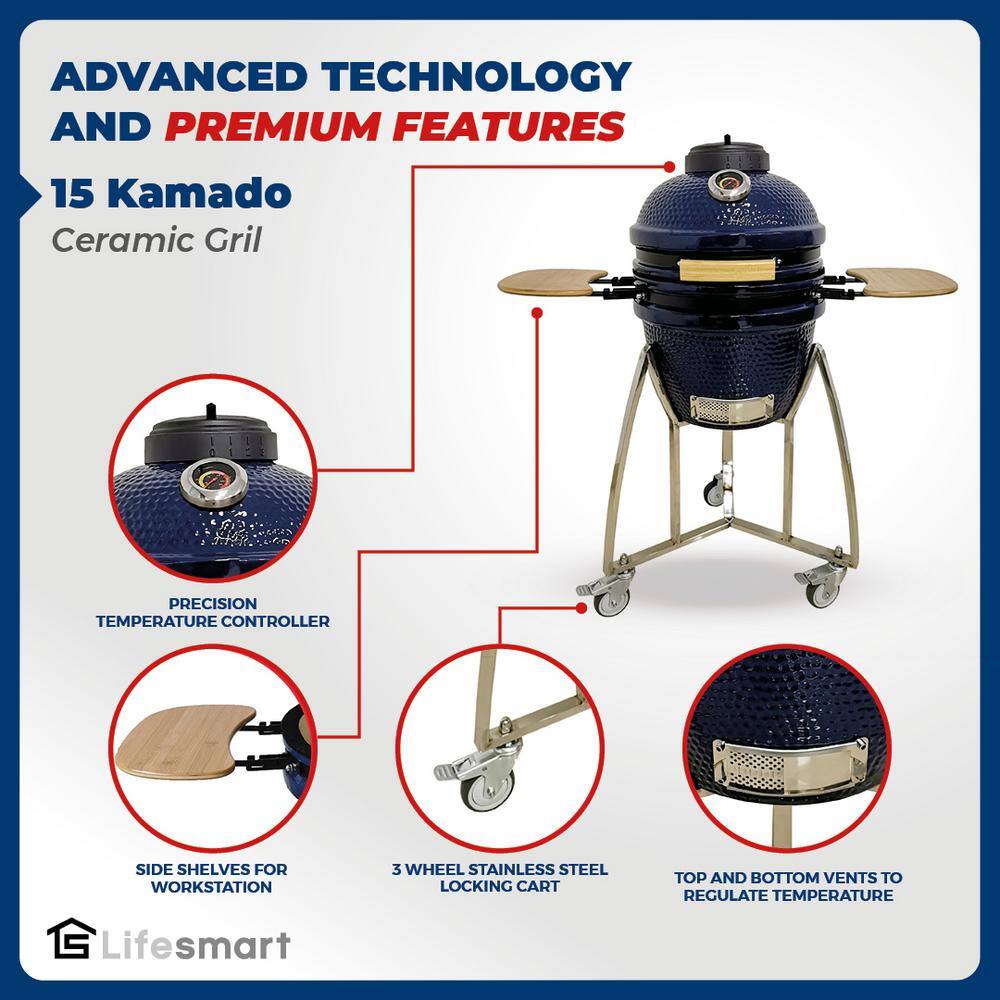 ADVANCED TECHNOLOGY AND PREMIUM FEATURES

15 Kamado
Ceramic Gril

PRECISION TEMPERATURE CONTROLLER

SIDE SHELVES FOR WORKSTATION

3 WHEEL STAINLESS STEEL LOCKING CART

TOP AND BOTTOM VENTS TO REGULATE TEMPERATURE

Lifesmart