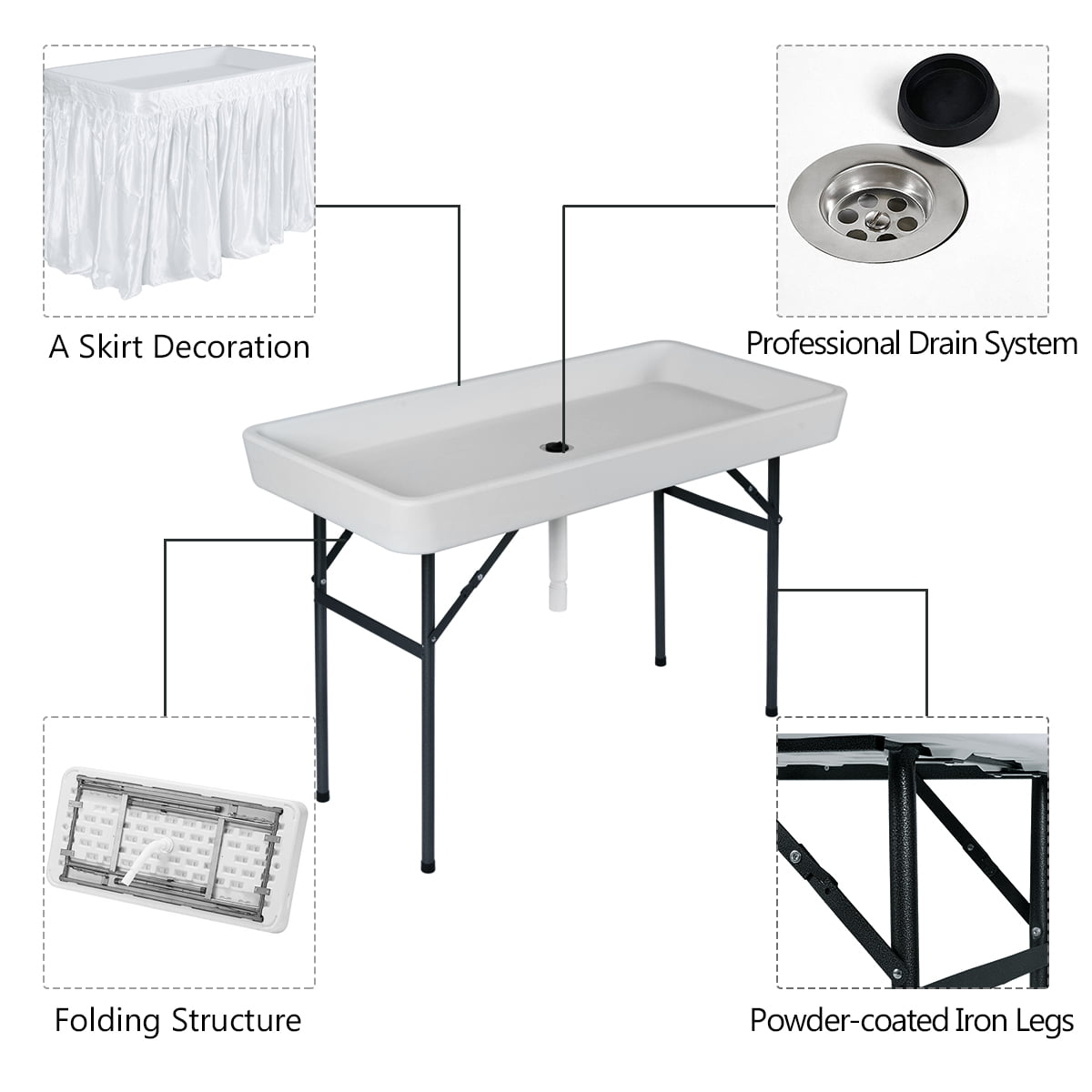 A Skirt Decoration

Professional Drain System

Folding Structure

Powder-coated Iron Legs