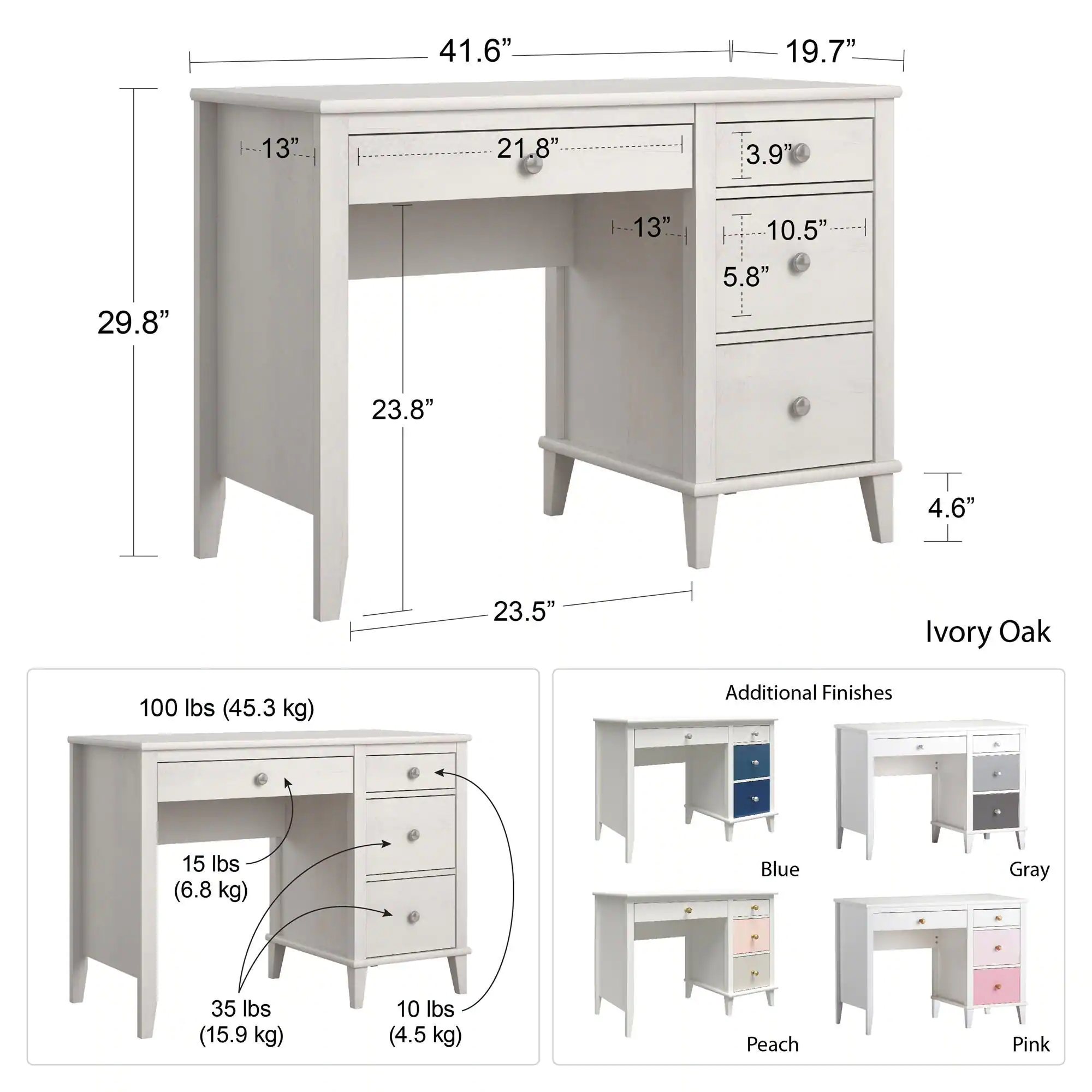 41.6”
19.7”
13”
21.8”
3.9”
13”
10.5”
5.8”
29.8”
23.8”
4.6”
23.5”
Ivory Oak

100 lbs (45.3 kg)
15 lbs
(6.8 kg)
35 lbs
(15.9 kg)
10 lbs
(4.5 kg)

Additional Finishes
Blue
Gray
Peach
Pink