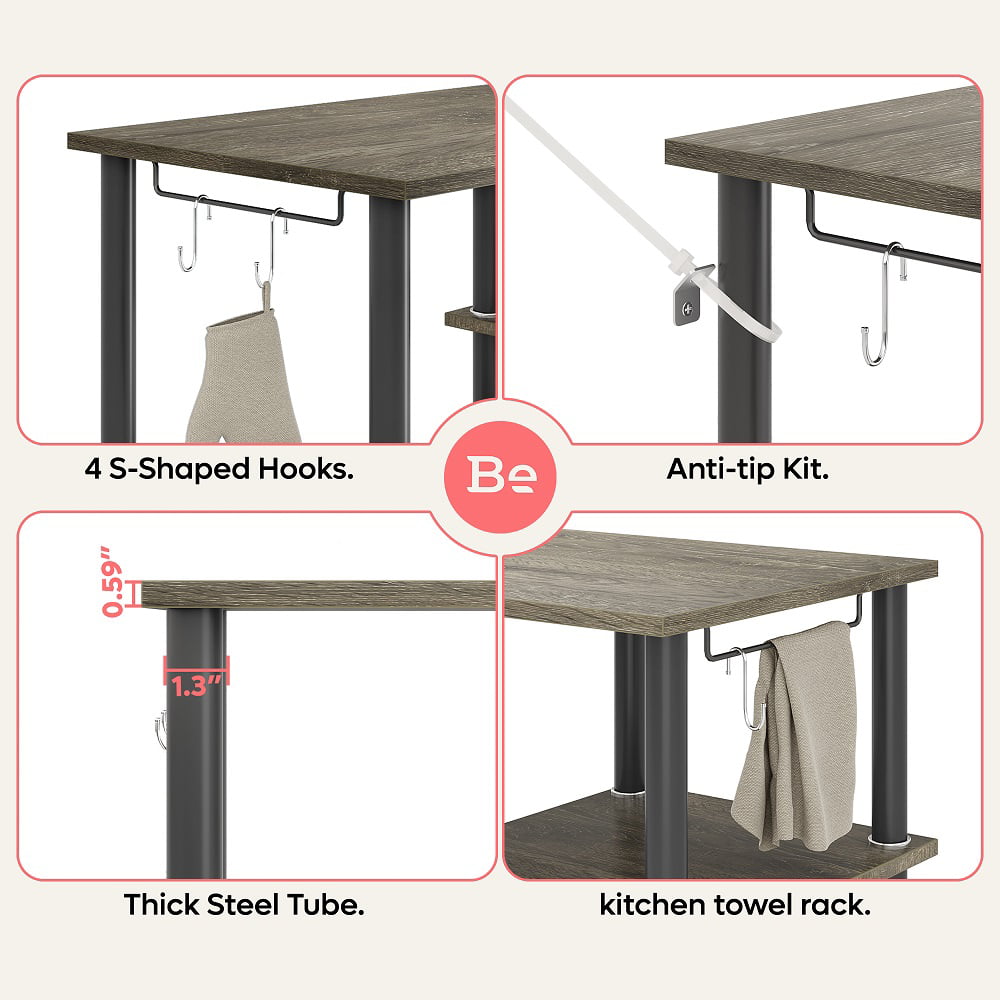 4 S-Shaped Hooks.

Be

Anti-tip Kit.

0.59"

1.3"

Thick Steel Tube.

kitchen towel rack.