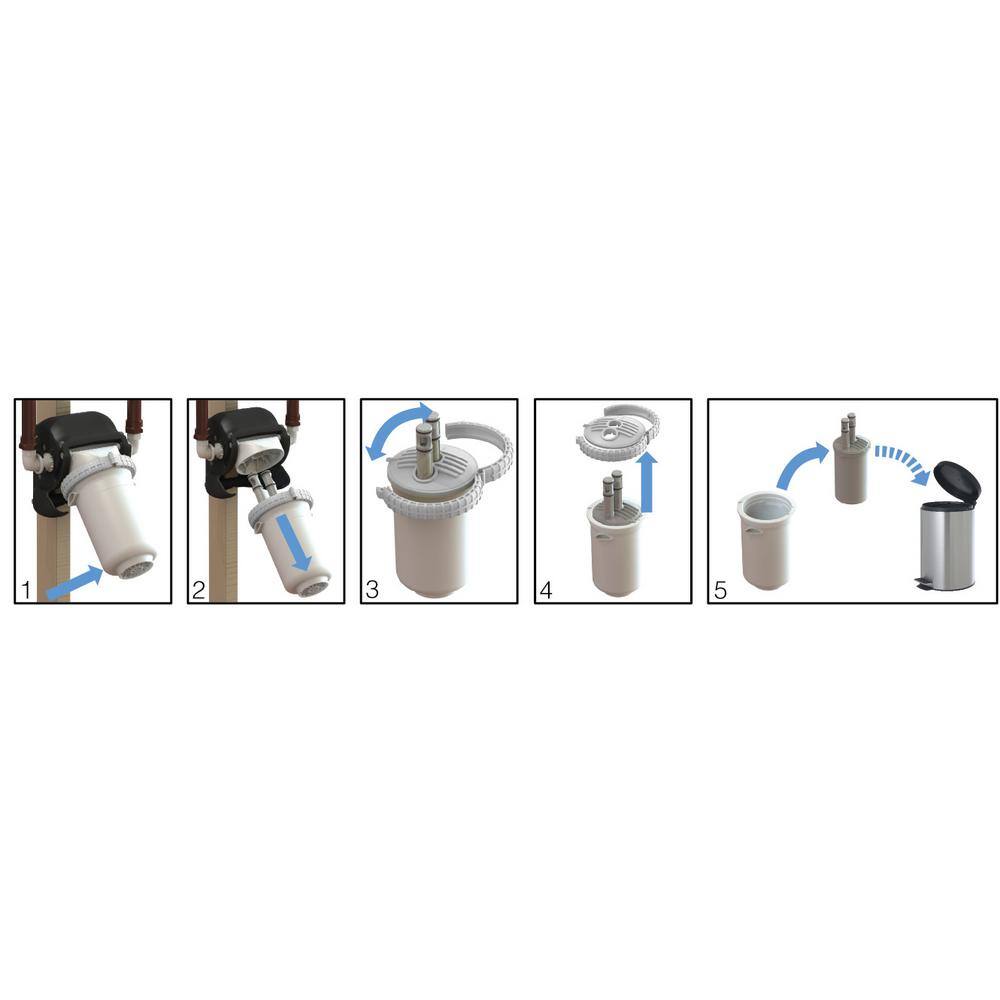 1

2

3

4

5