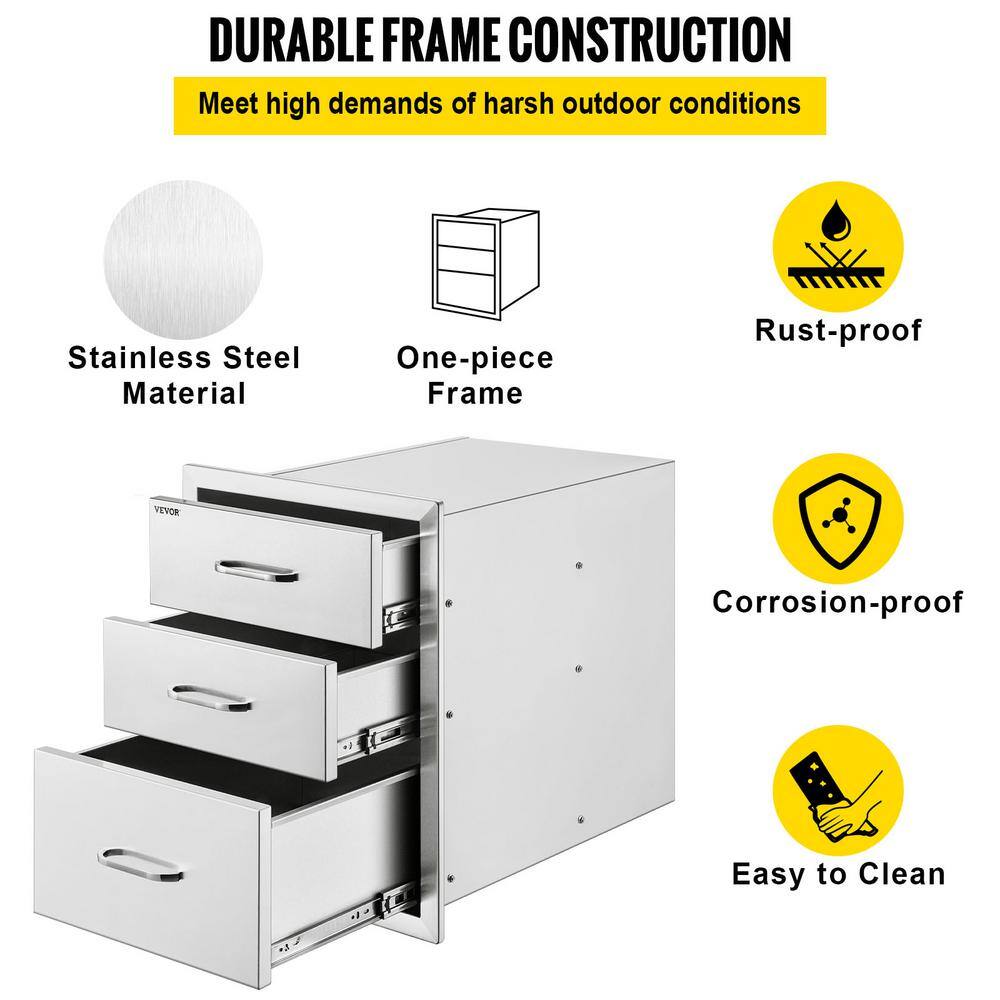 DURABLE FRAME CONSTRUCTION

Meet high demands of harsh outdoor conditions

Stainless Steel Material

One-piece Frame

Rust-proof

VEVOR

Corrosion-proof

Easy to Clean