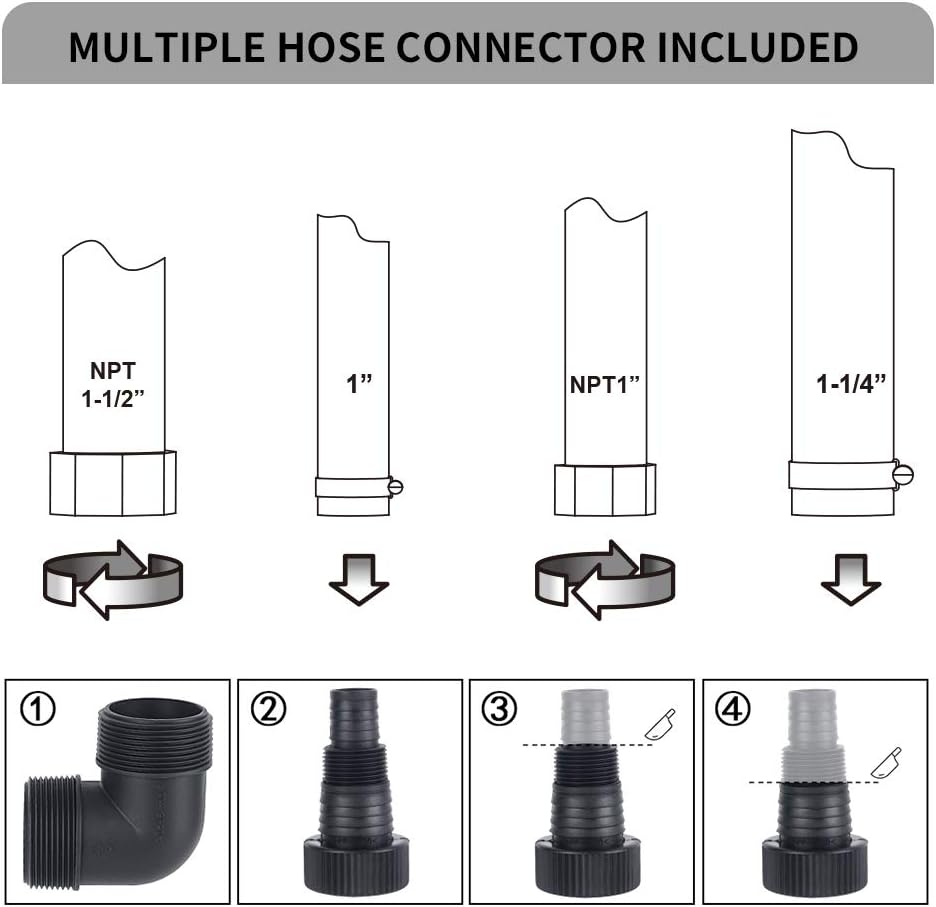 MULTIPLE HOSE CONNECTOR INCLUDED

NPT 1-1/2”

1”

NPT1”

1-1/4”

①

②

③

④