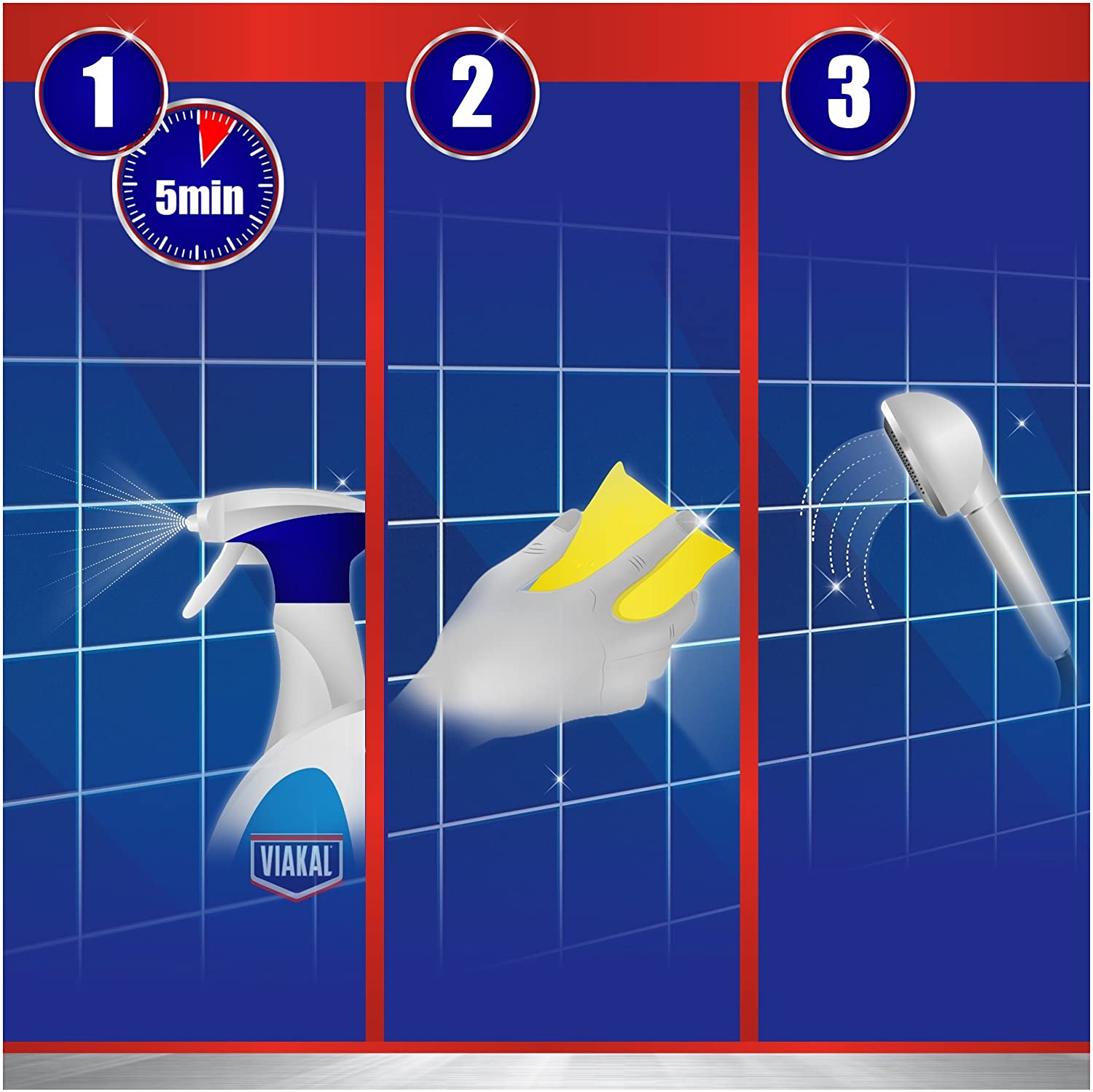 1

5min

VIAKAL

2

3