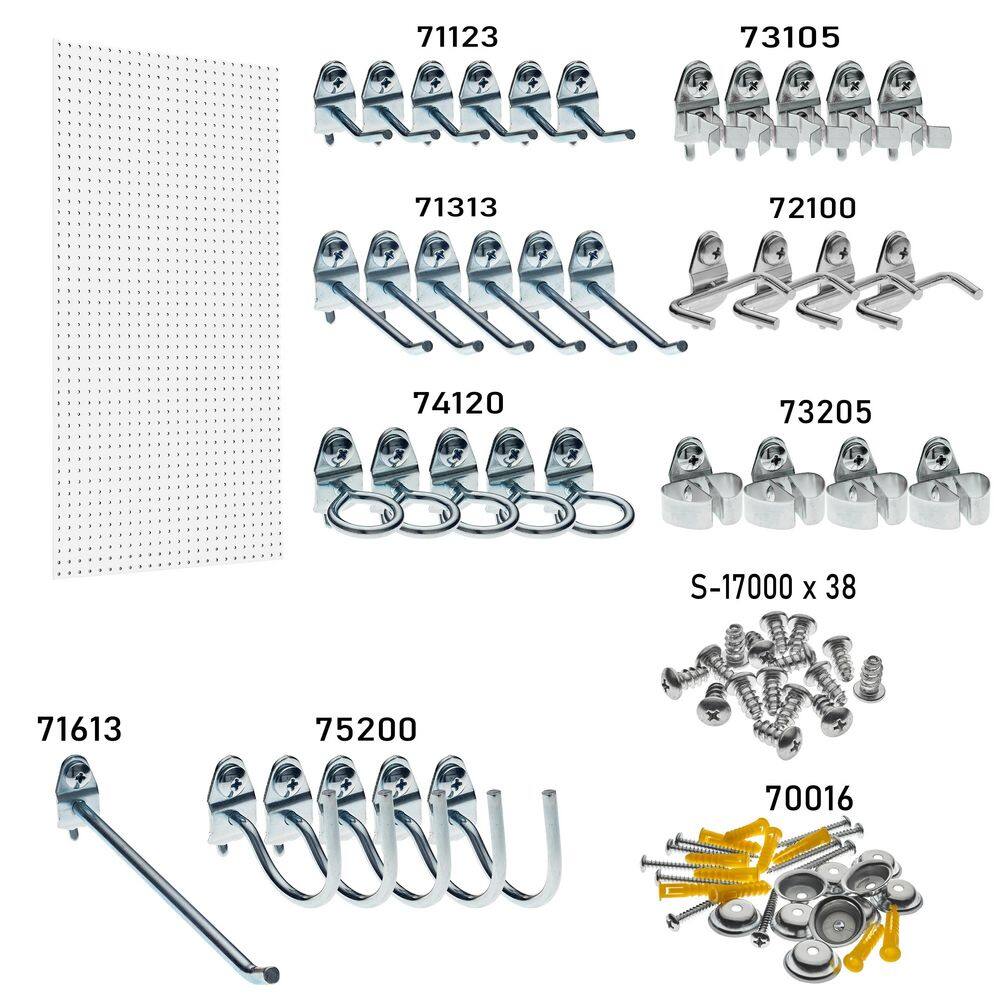 71123

73105

71313

72100

74120

73205

S-17000 x 38

71613

75200

70016