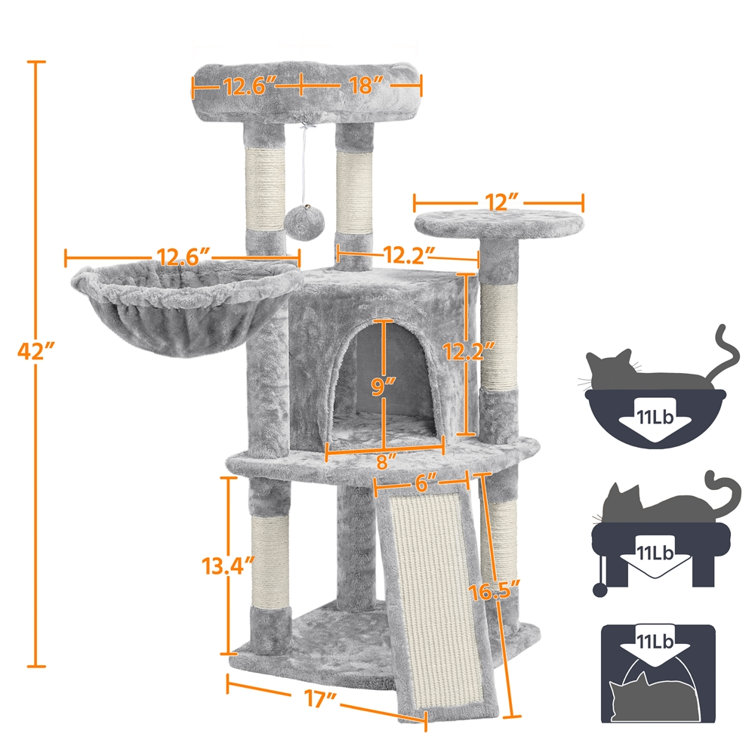 12.6″
18″
12″
12.6″
12.2″
42″
12.2″
9″
8″
6″
13.4″
16.5″
17″
11Lb
11Lb
11Lb