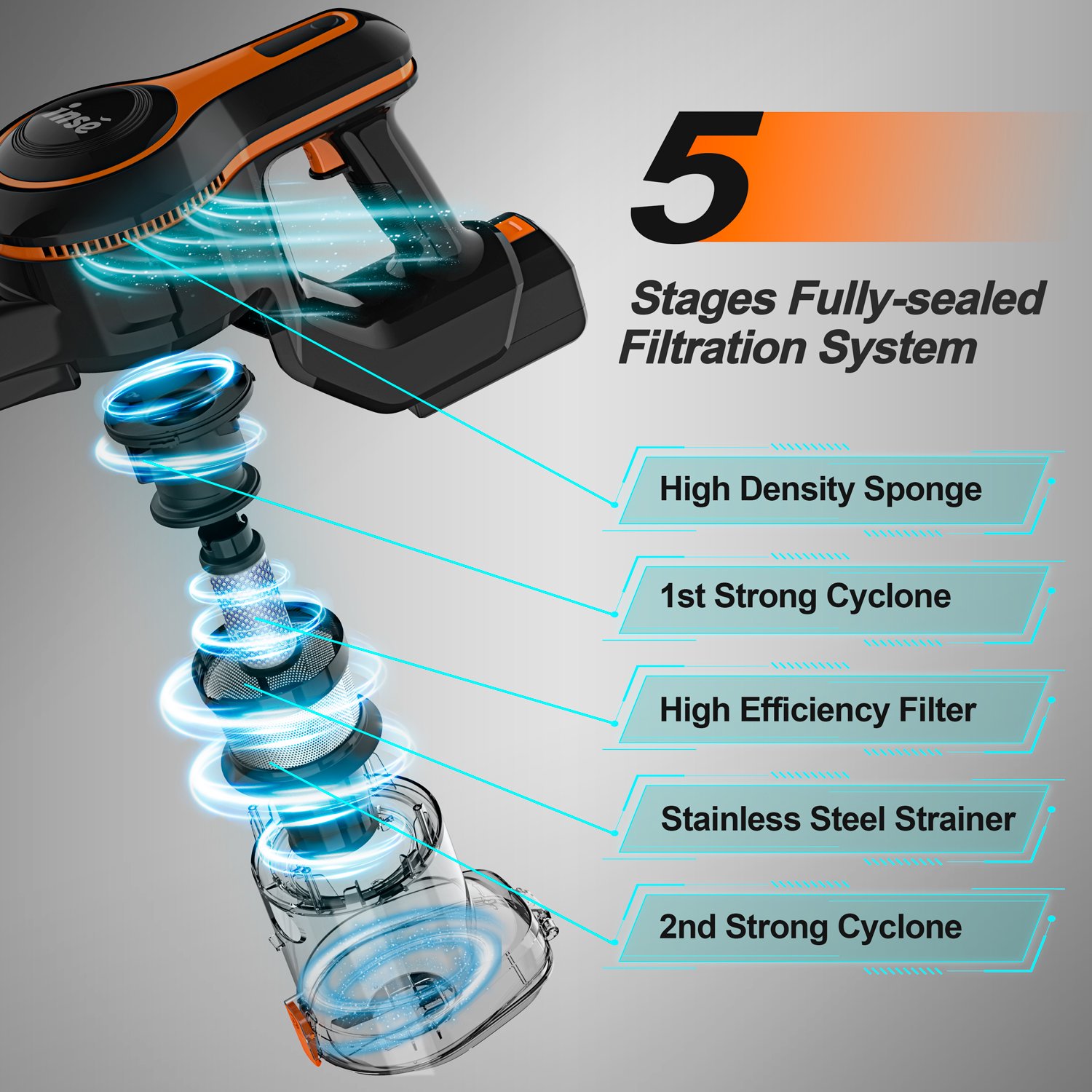 inse

5

Stages Fully-sealed Filtration System

High Density Sponge

1st Strong Cyclone

High Efficiency Filter

Stainless Steel Strainer

2nd Strong Cyclone