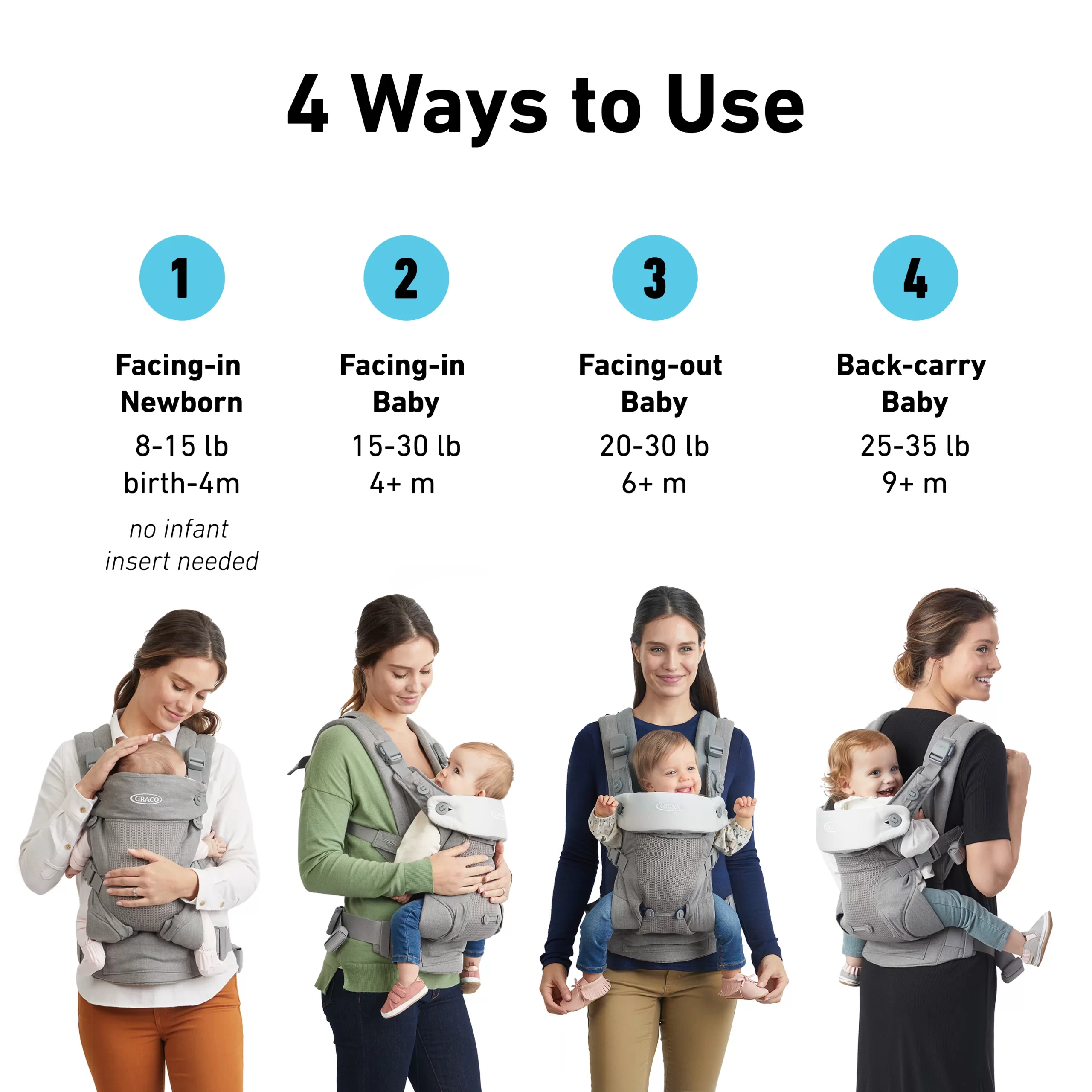 4 Ways to Use

1

Facing-in Newborn

8-15 lb
birth-4m

no infant insert needed

2

Facing-in Baby

15-30 lb
4+ m

3

Facing-out Baby

20-30 lb
6+ m

4

Back-carry Baby

25-35 lb
9+ m

GRACO

GRACO