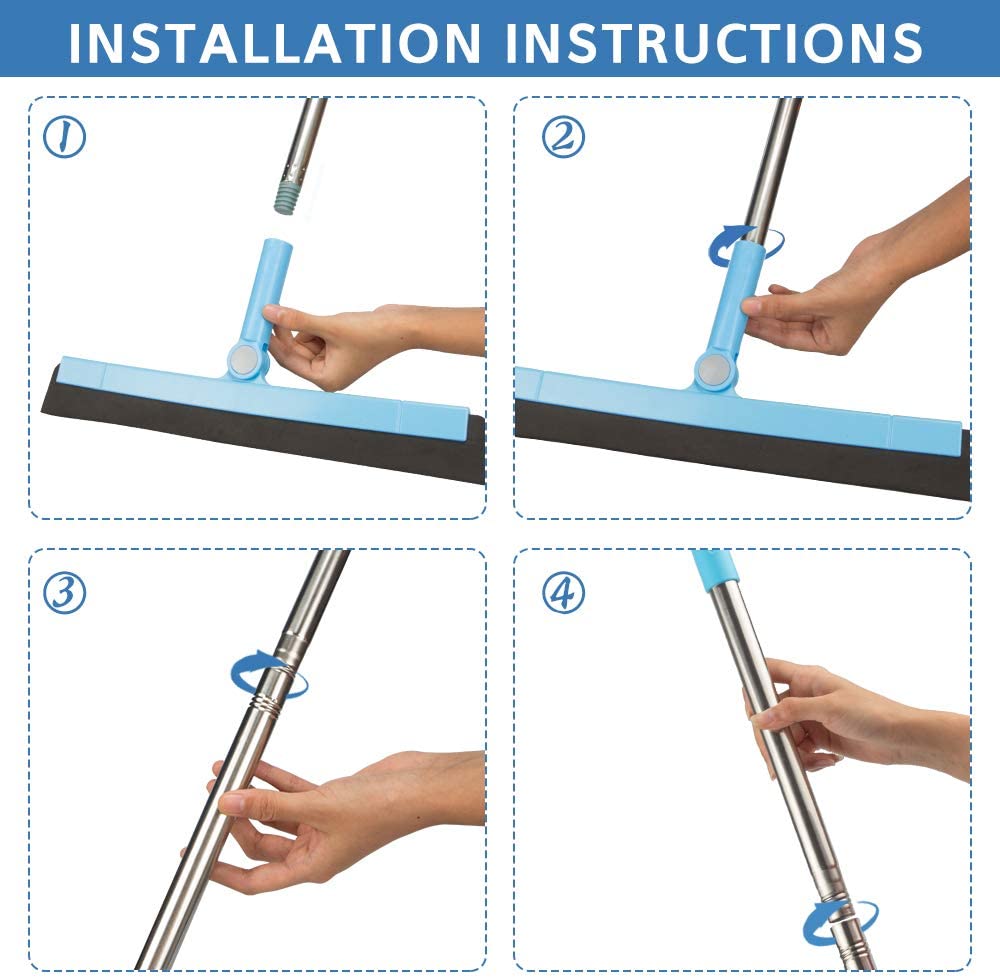 INSTALLATION INSTRUCTIONS

①

②

③

④