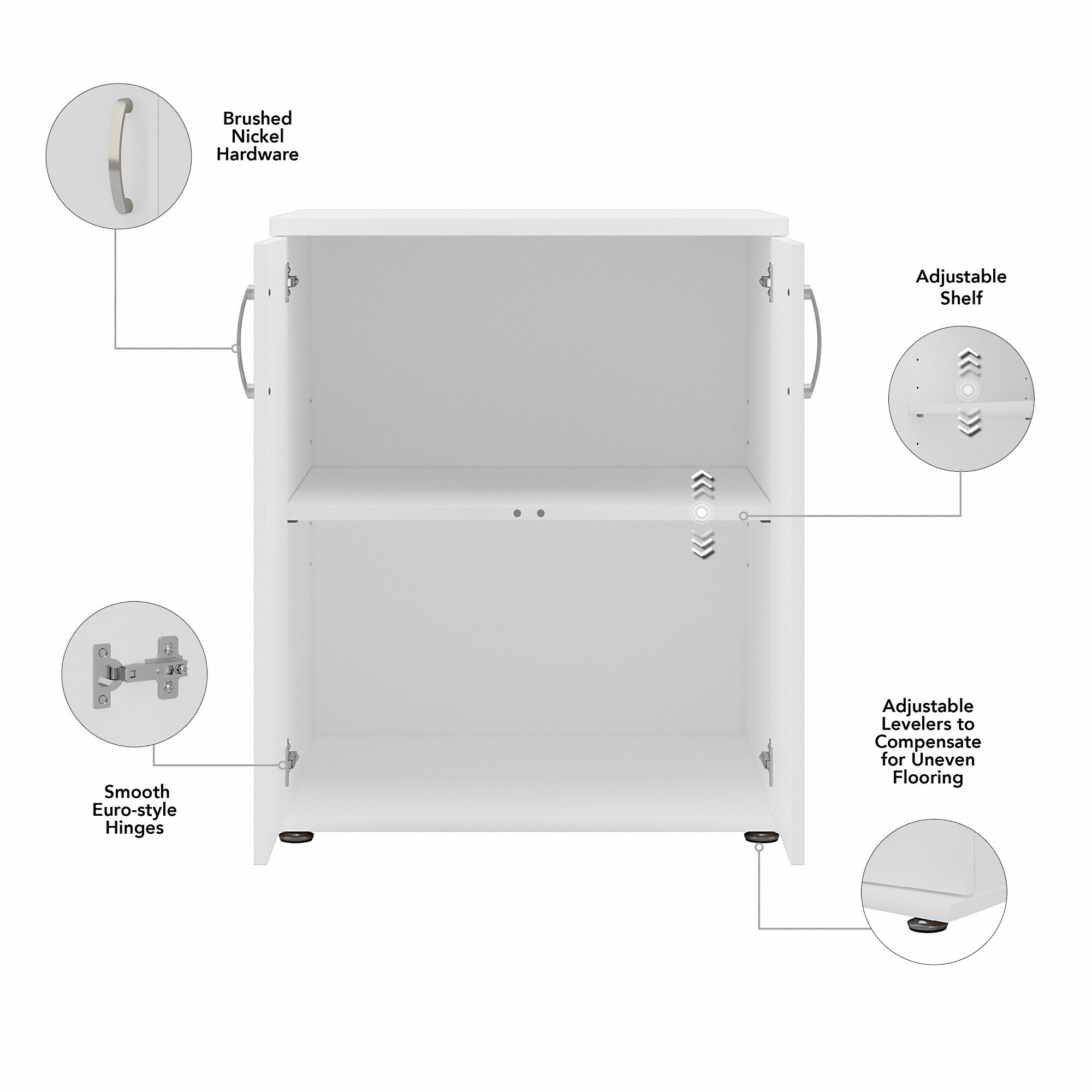 Brushed Nickel Hardware

Adjustable Shelf

Smooth Euro-style Hinges

Adjustable Levelers to Compensate for Uneven Flooring