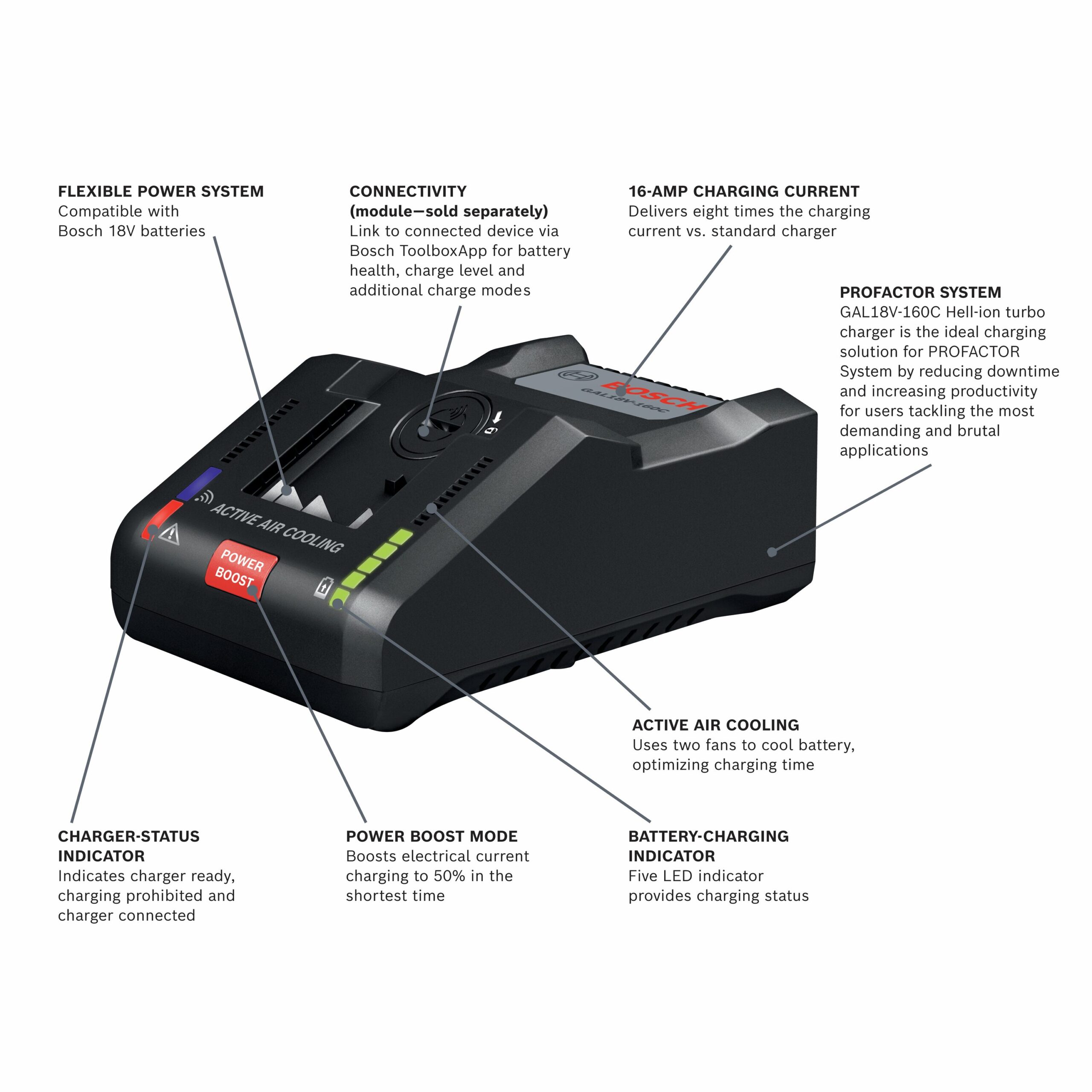 FLEXIBLE POWER SYSTEM
Compatible with Bosch 18V batteries

CONNECTIVITY (module—sold separately)
Link to connected device via Bosch ToolboxApp for battery health, charge level and additional charge modes

16-AMP CHARGING CURRENT
Delivers eight times the charging current vs. standard charger

PROFACTOR SYSTEM
GAL18V-160C Hell-ion turbo charger is the ideal charging solution for PROFACTOR System by reducing downtime and increasing productivity for users tackling the most demanding and brutal applications

BOSCH
GAL18V-160C

ACTIVE AIR COOLING

POWER BOOST

ACTIVE AIR COOLING
Uses two fans to cool battery, optimizing charging time

CHARGER-STATUS INDICATOR
Indicates charger ready, charging prohibited and charger connected

POWER BOOST MODE
Boosts electrical current charging to 50% in the shortest time

BATTERY-CHARGING INDICATOR
Five LED indicator provides charging status