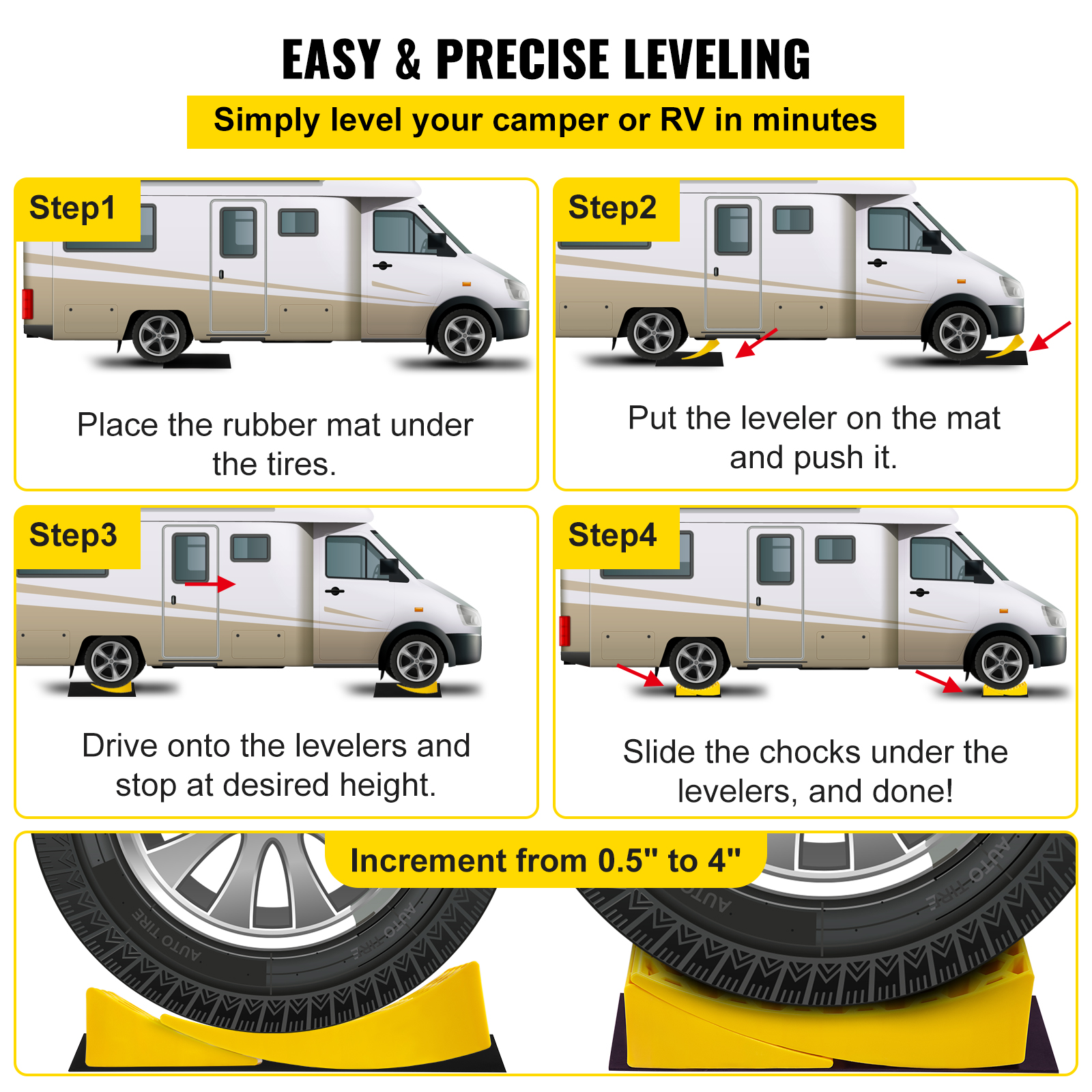 EASY & PRECISE LEVELING

Simply level your camper or RV in minutes

Step1

Place the rubber mat under the tires.

Step2

Put the leveler on the mat and push it.

Step3

Drive onto the levelers and stop at desired height.

Step4

Slide the chocks under the levelers, and done!

Increment from 0.5" to 4"

AUTO TIRE

AUTO TIRE

AUTO TIRE

AUTO TIRE