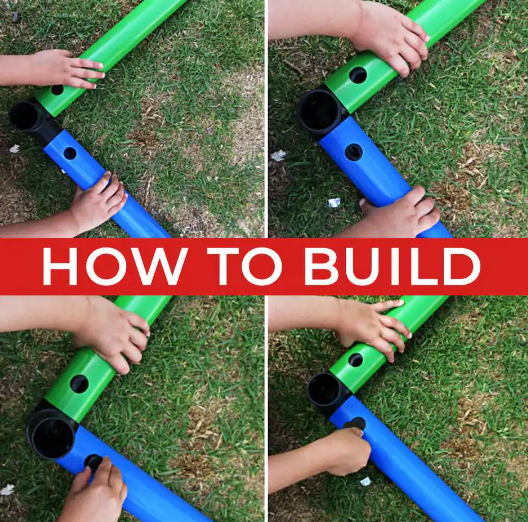 HOW TO BUILD