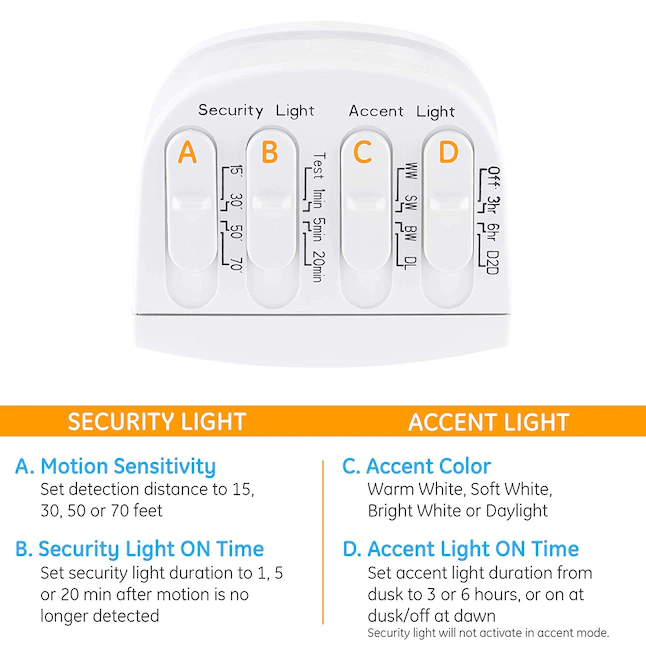 Security Light

Accent Light

A

15'
30'
50'
70'

B

Test
1min
5min
20min

C

WW
SW
BW
DL

D

Off
3hr
6hr
D2D

SECURITY LIGHT

A. Motion Sensitivity
Set detection distance to 15, 30, 50 or 70 feet

B. Security Light ON Time
Set security light duration to 1, 5 or 20 min after motion is no longer detected

ACCENT LIGHT

C. Accent Color
Warm White, Soft White, Bright White or Daylight

D. Accent Light ON Time
Set accent light duration from dusk to 3 or 6 hours, or on at dusk/off at dawn
Security light will not activate in accent mode.