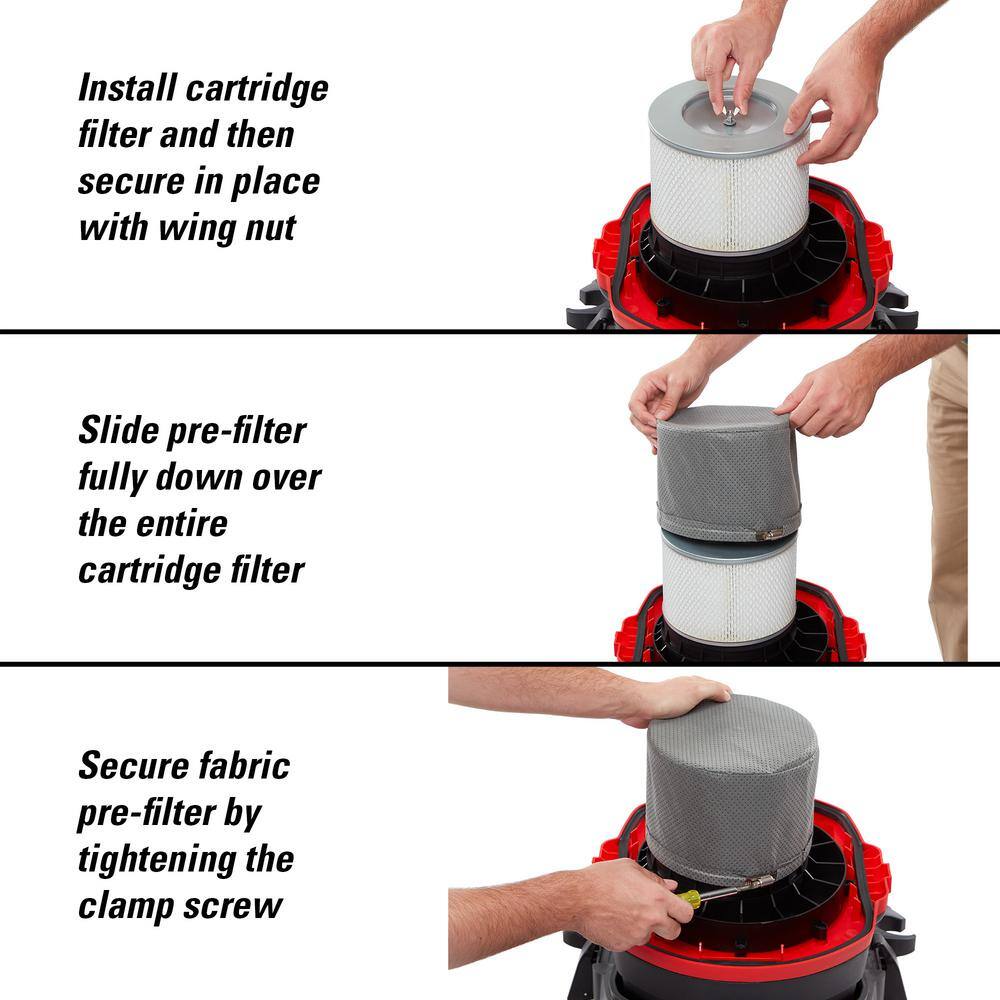 Install cartridge filter and then secure in place with wing nut

Slide pre-filter fully down over the entire cartridge filter

Secure fabric pre-filter by tightening the clamp screw