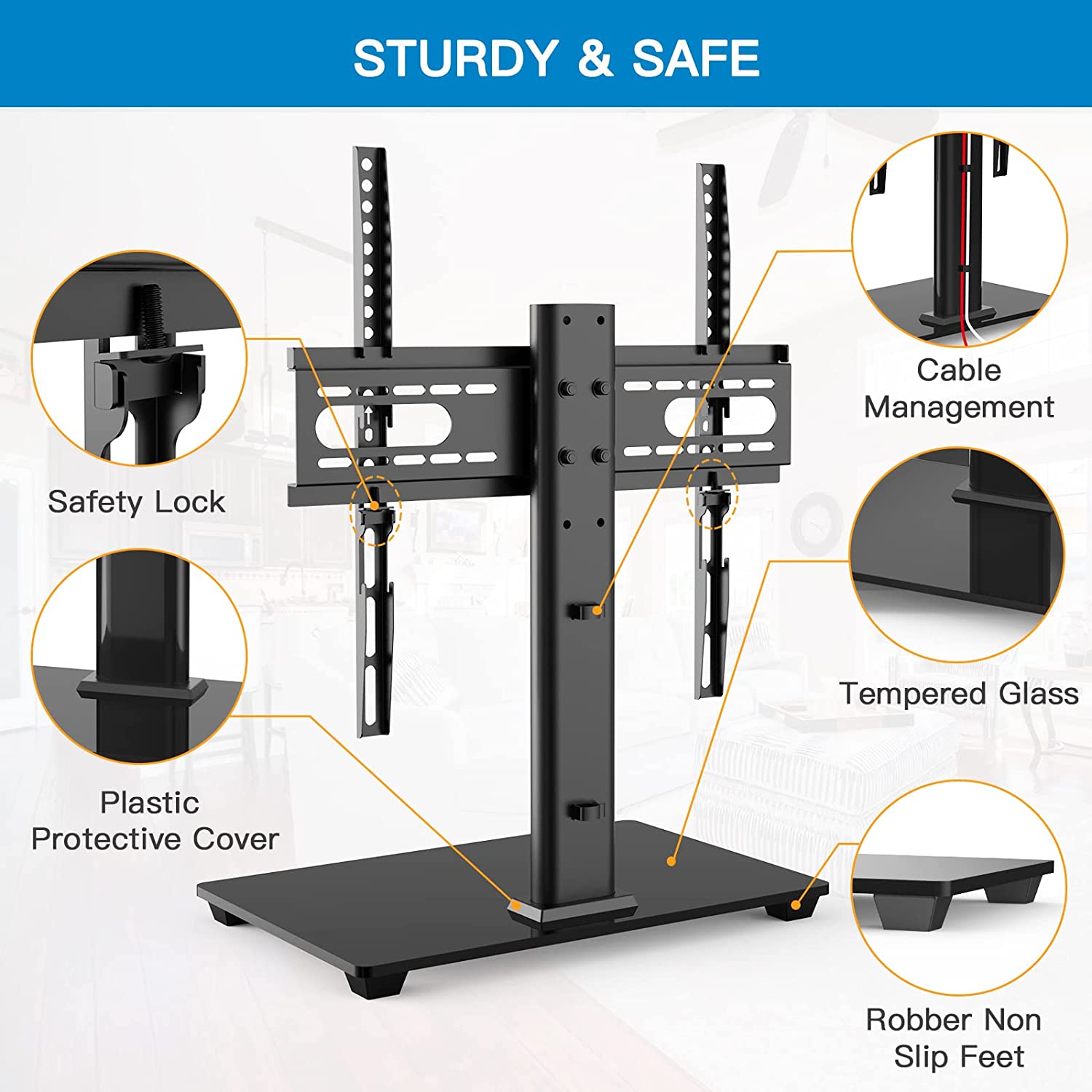 STURDY & SAFE

Safety Lock

Plastic Protective Cover

Cable Management

Tempered Glass

Robber Non Slip Feet