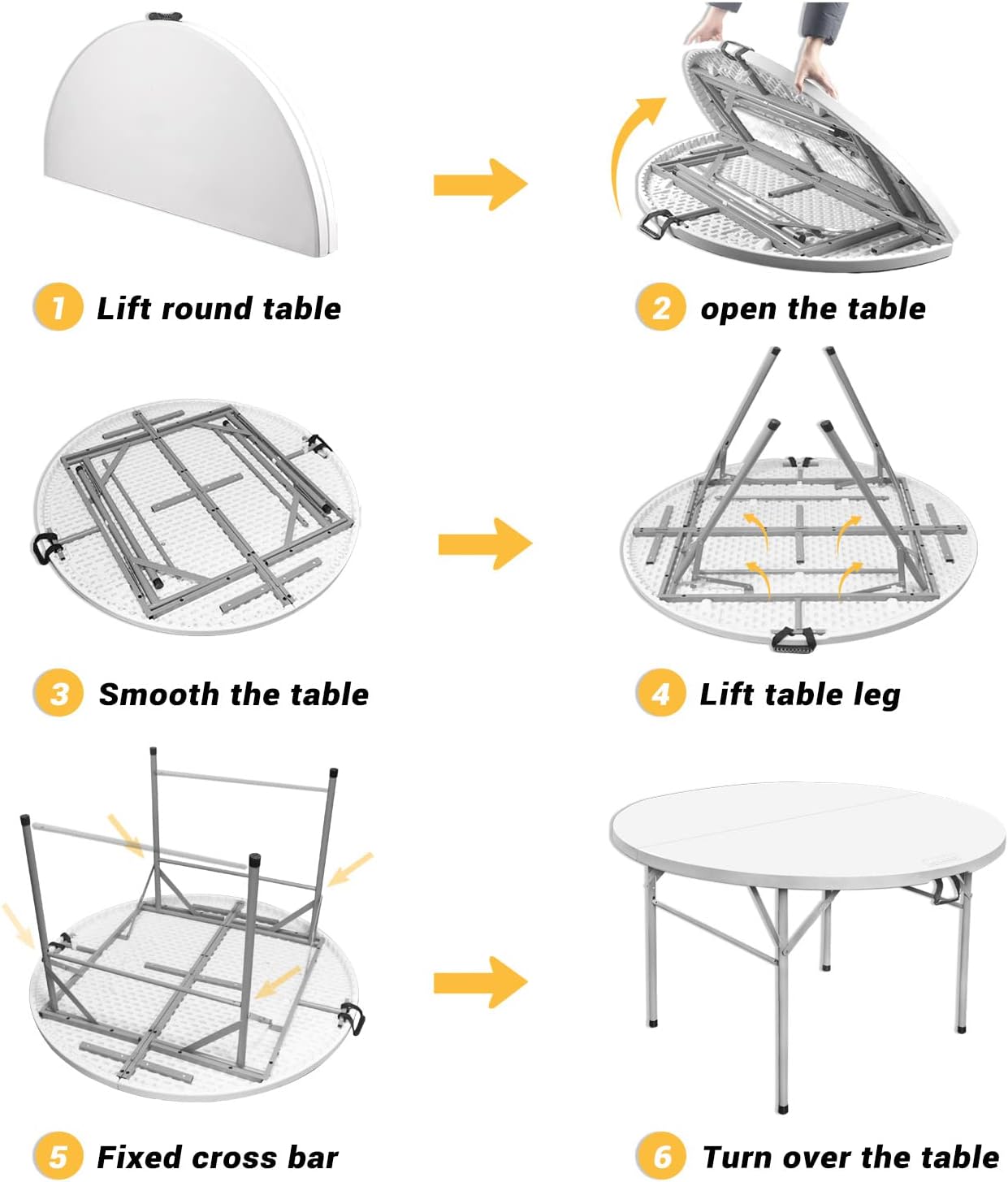 1 Lift round table

2 open the table

3 Smooth the table

4 Lift table leg

5 Fixed cross bar

6 Turn over the table