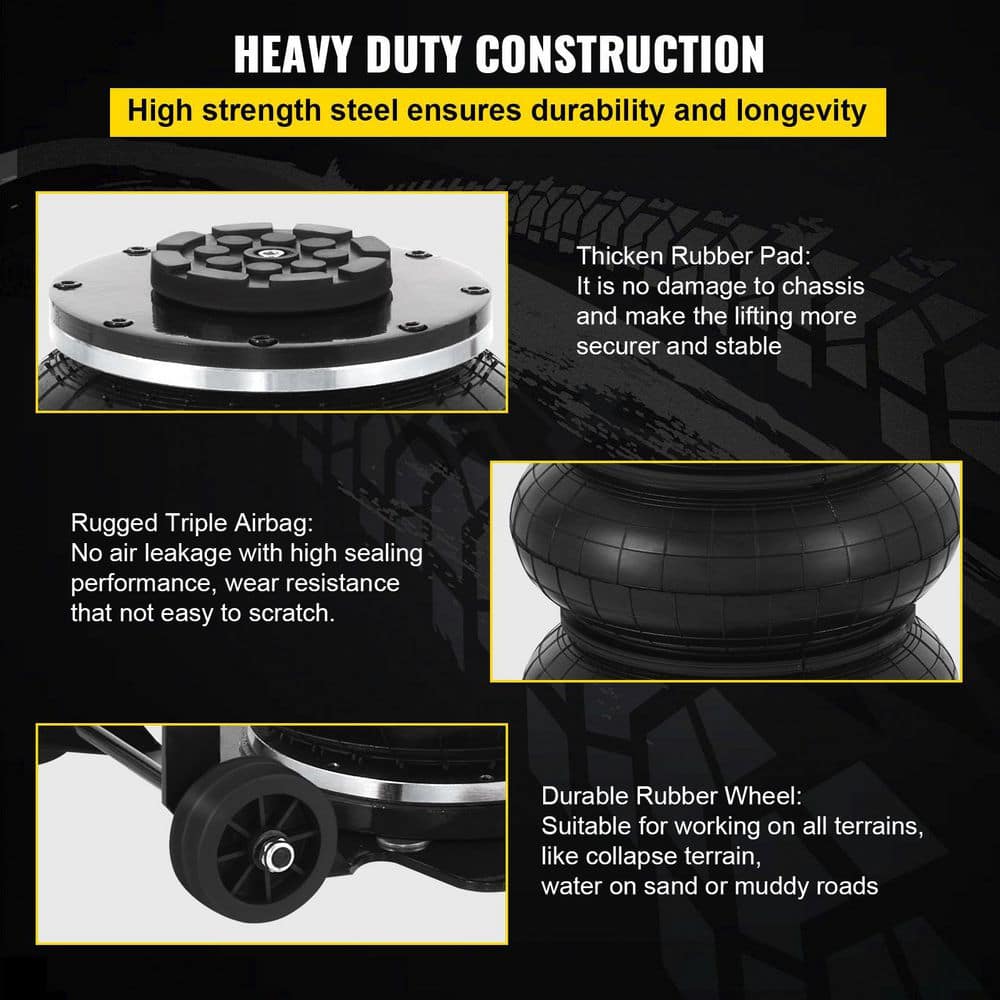 HEAVY DUTY CONSTRUCTION

High strength steel ensures durability and longevity

Thicken Rubber Pad:
It is no damage to chassis and make the lifting more securer and stable

Rugged Triple Airbag:
No air leakage with high sealing performance, wear resistance that not easy to scratch.

Durable Rubber Wheel:
Suitable for working on all terrains, like collapse terrain, water on sand or muddy roads