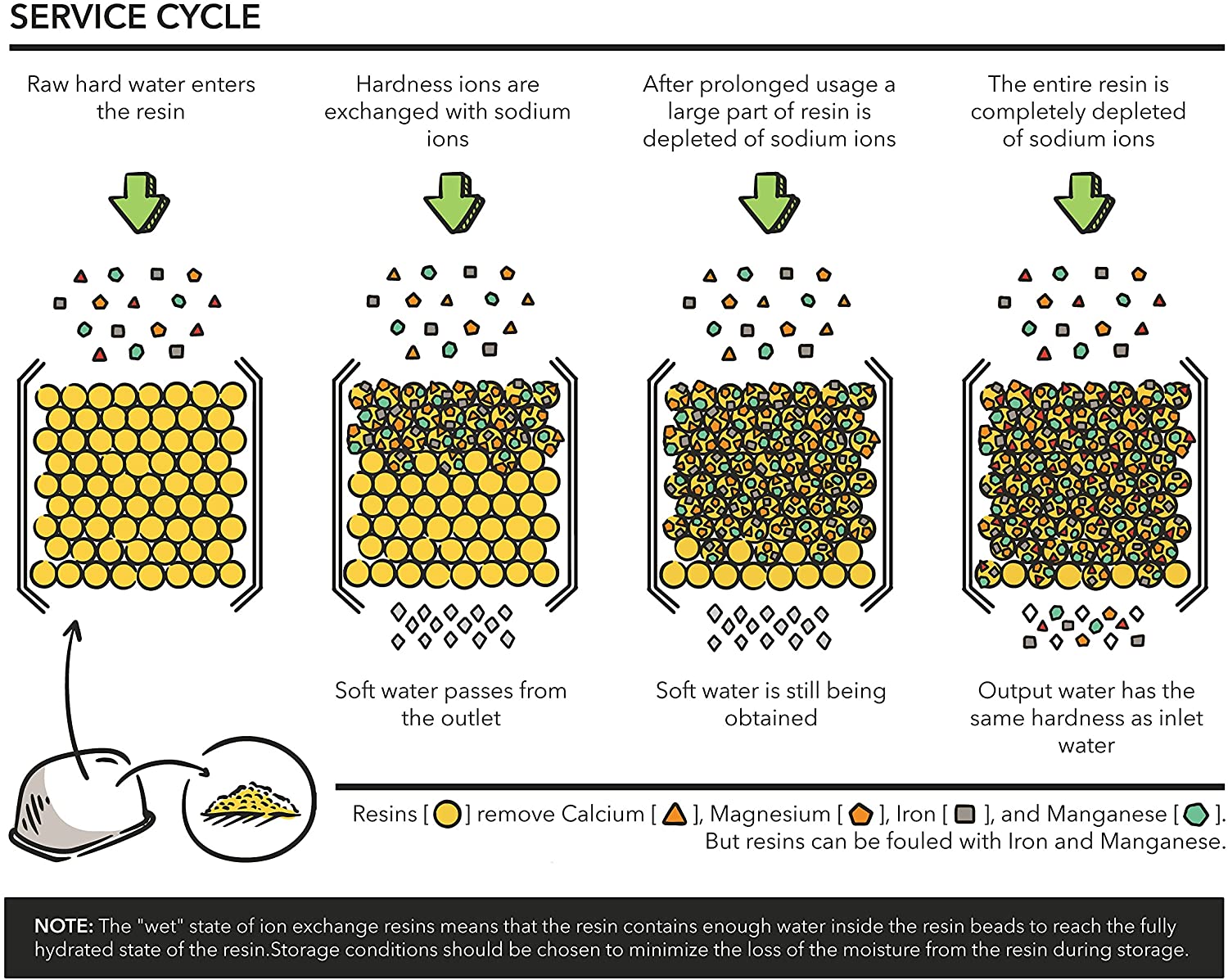 SERVICE CYCLE

Raw hard water enters the resin

Hardness ions are exchanged with sodium ions

After prolonged usage a large part of resin is depleted of sodium ions

The entire resin is completely depleted of sodium ions

Soft water passes from the outlet

Soft water is still being obtained

Output water has the same hardness as inlet water

Resins [ ] remove Calcium [ ], Magnesium [ ], Iron [ ], and Manganese [ ]. But resins can be fouled with Iron and Manganese.

NOTE: The "wet" state of ion exchange resins means that the resin contains enough water inside the resin beads to reach the fully hydrated state of the resin.Storage conditions should be chosen to minimize the loss of the moisture from the resin during storage.