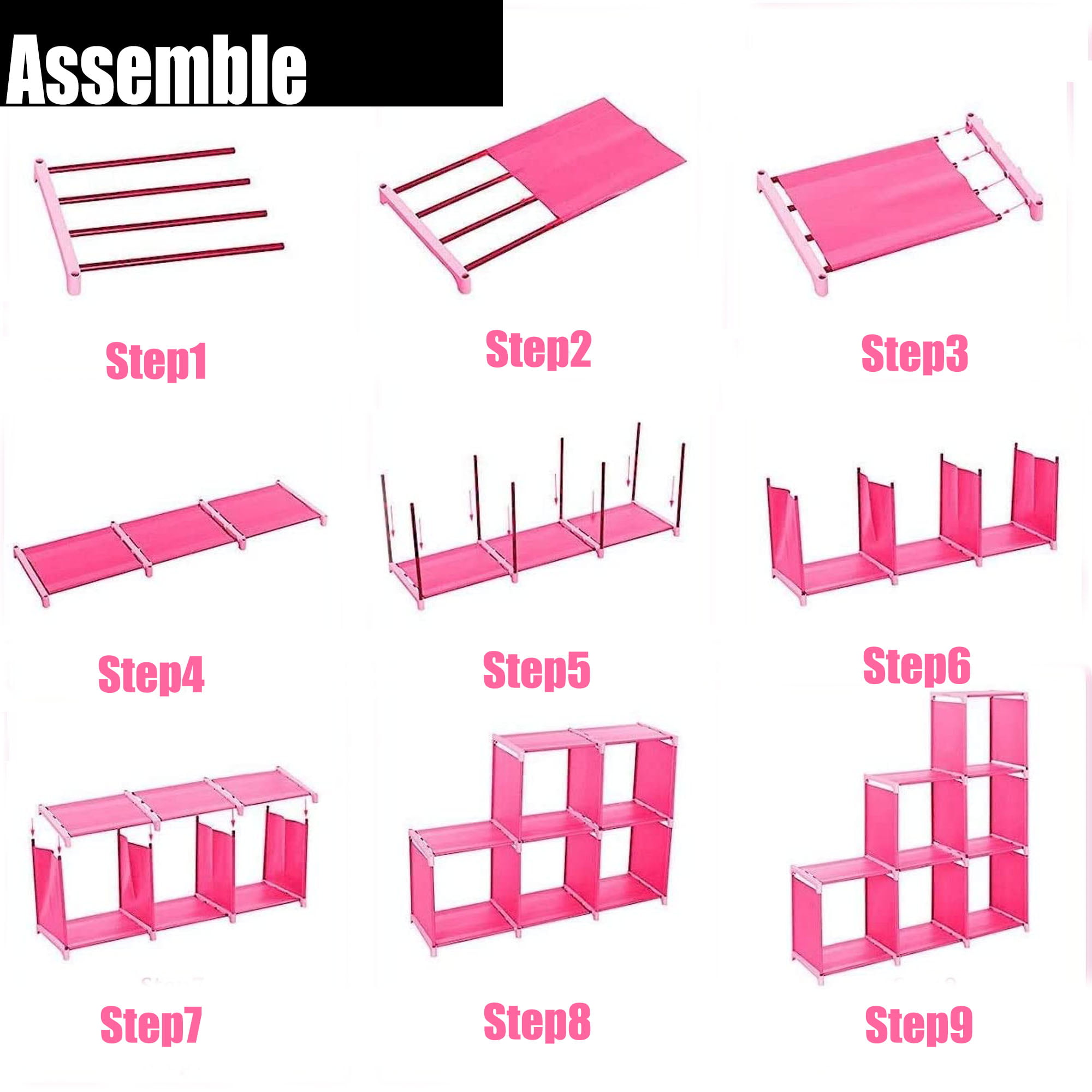 Assemble

Step1

Step2

Step3

Step4

Step5

Step6

Step7

Step8

Step9