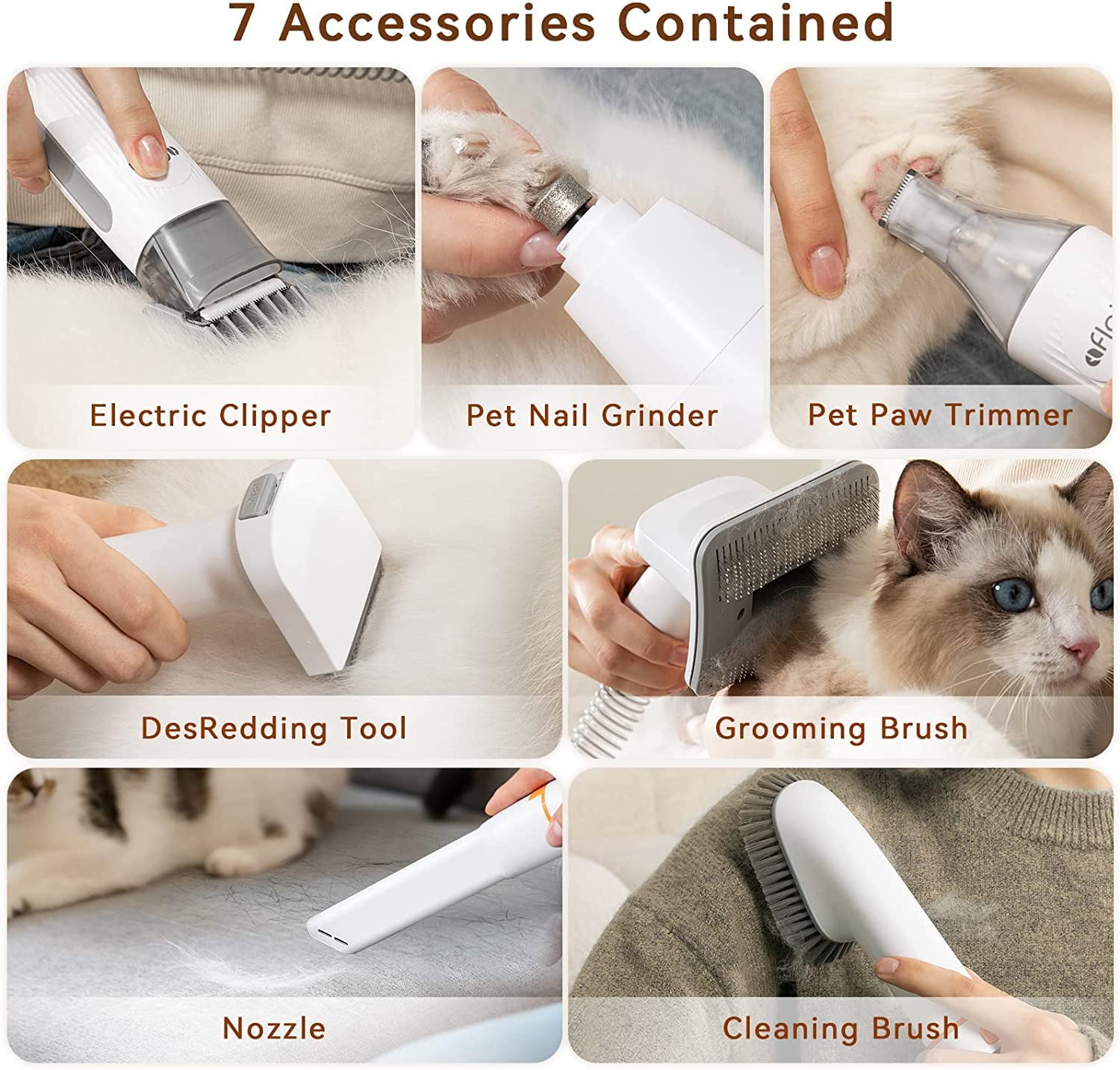 7 Accessories Contained

Electric Clipper

Pet Nail Grinder

Pet Paw Trimmer

DesRedding Tool

Grooming Brush

Nozzle

Cleaning Brush