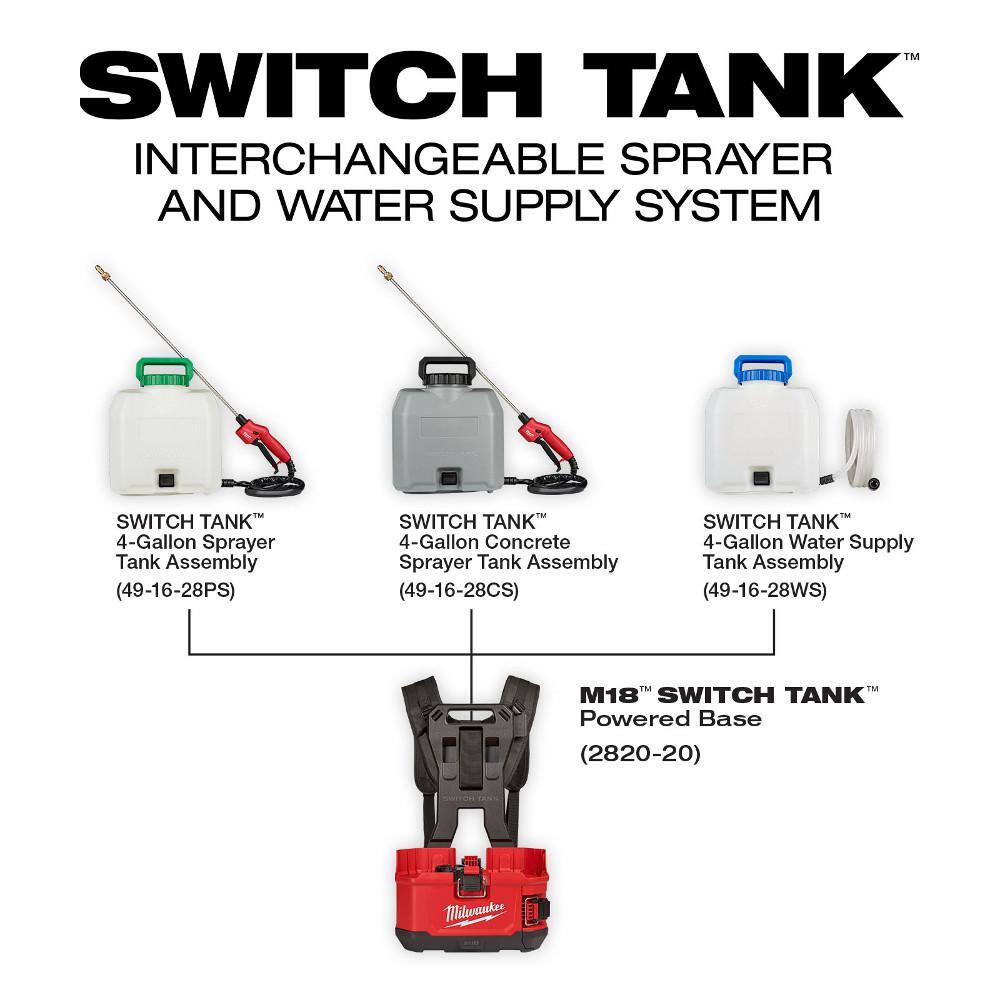 SWITCH TANK™
INTERCHANGEABLE SPRAYER AND WATER SUPPLY SYSTEM

SWITCH TANK™
4-Gallon Sprayer Tank Assembly
(49-16-28PS)

SWITCH TANK™
4-Gallon Concrete Sprayer Tank Assembly
(49-16-28CS)

SWITCH TANK™
4-Gallon Water Supply Tank Assembly
(49-16-28WS)

M18™ SWITCH TANK™
Powered Base
(2820-20)

SWITCH TANK

Milwaukee