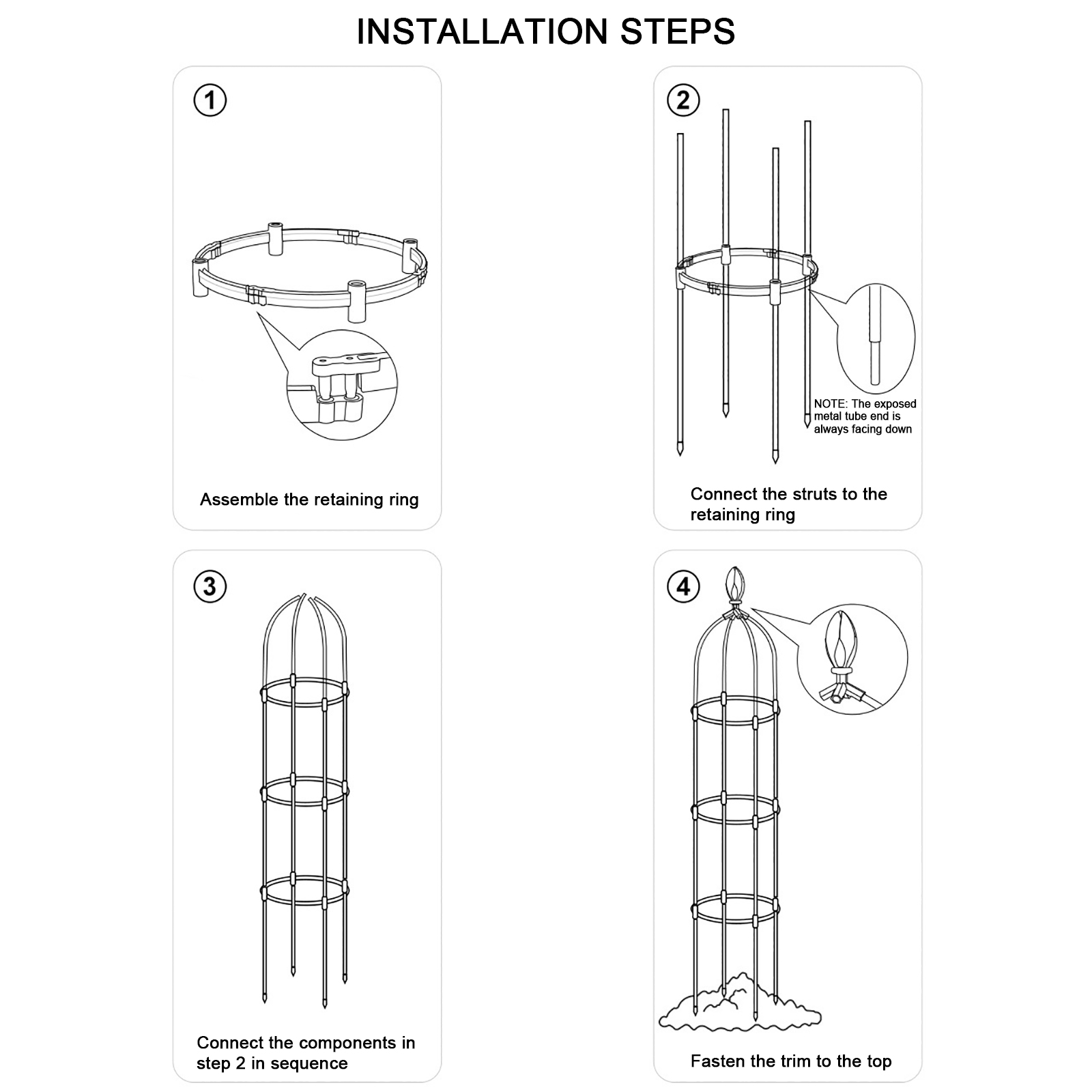 INSTALLATION STEPS

①

Assemble the retaining ring

②

NOTE: The exposed metal tube end is always facing down

Connect the struts to the retaining ring

③

Connect the components in step 2 in sequence

④

Fasten the trim to the top