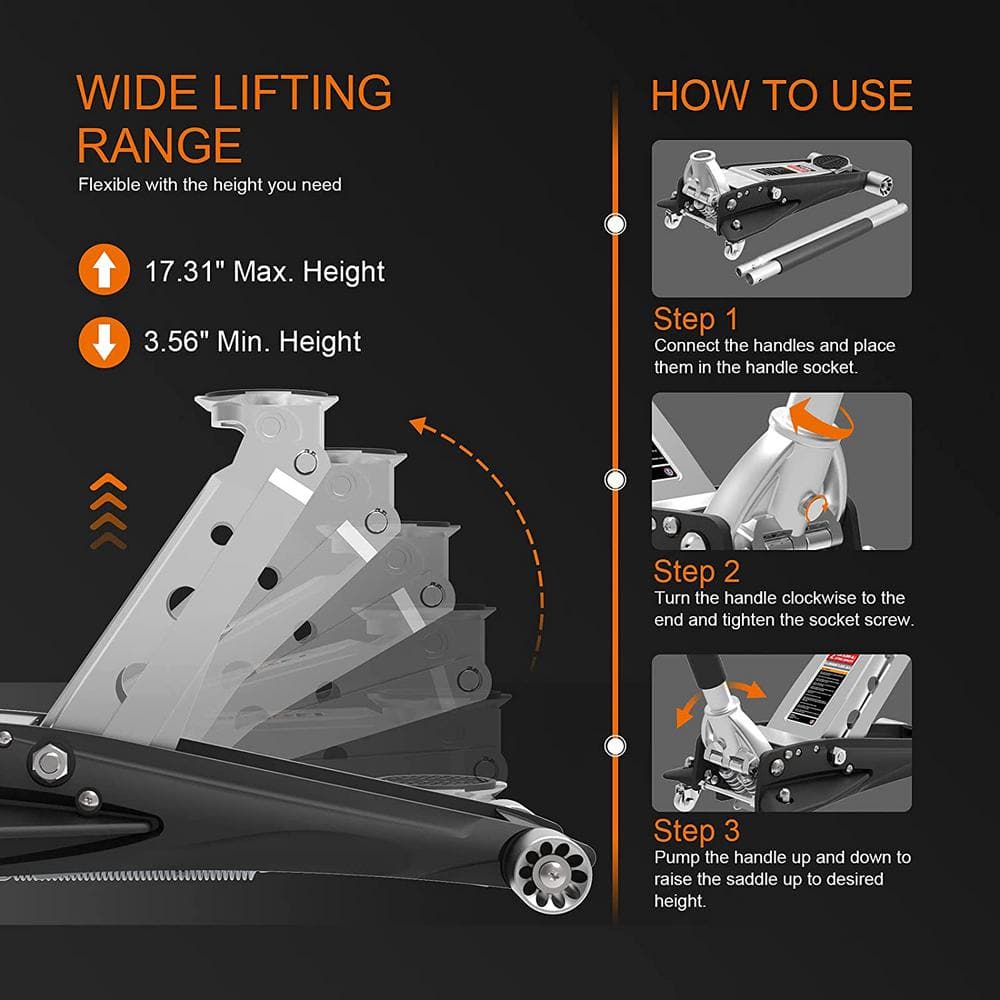 WIDE LIFTING RANGE

Flexible with the height you need

17.31" Max. Height

3.56" Min. Height

HOW TO USE

Step 1
Connect the handles and place them in the handle socket.

Step 2
Turn the handle clockwise to the end and tighten the socket screw.

Step 3
Pump the handle up and down to raise the saddle up to desired height.