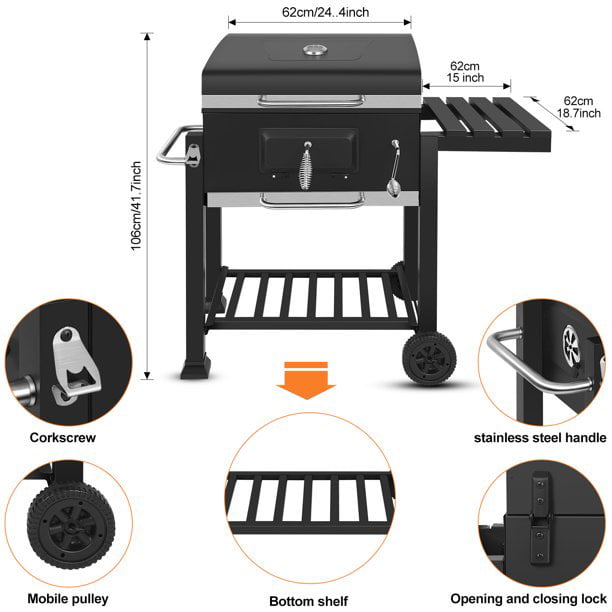 62cm/24..4inch

62cm
15 inch

62cm
18.7inch

106cm/41.7inch

Corkscrew

stainless steel handle

Mobile pulley

Bottom shelf

Opening and closing lock