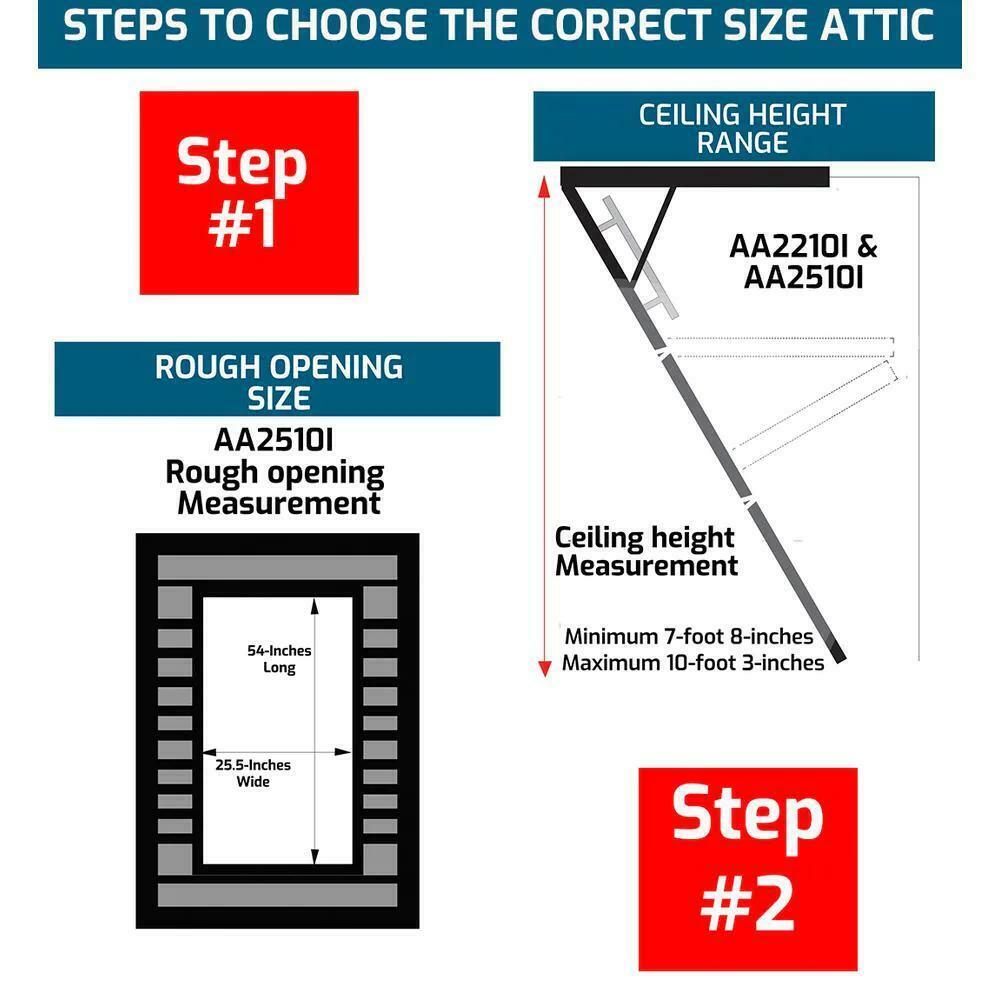 STEPS TO CHOOSE THE CORRECT SIZE ATTIC

Step #1

ROUGH OPENING SIZE

AA2510I
Rough opening Measurement

54-Inches Long

25.5-Inches Wide

CEILING HEIGHT RANGE

AA2210I & AA2510I

Ceiling height Measurement

Minimum 7-foot 8-inches
Maximum 10-foot 3-inches

Step #2