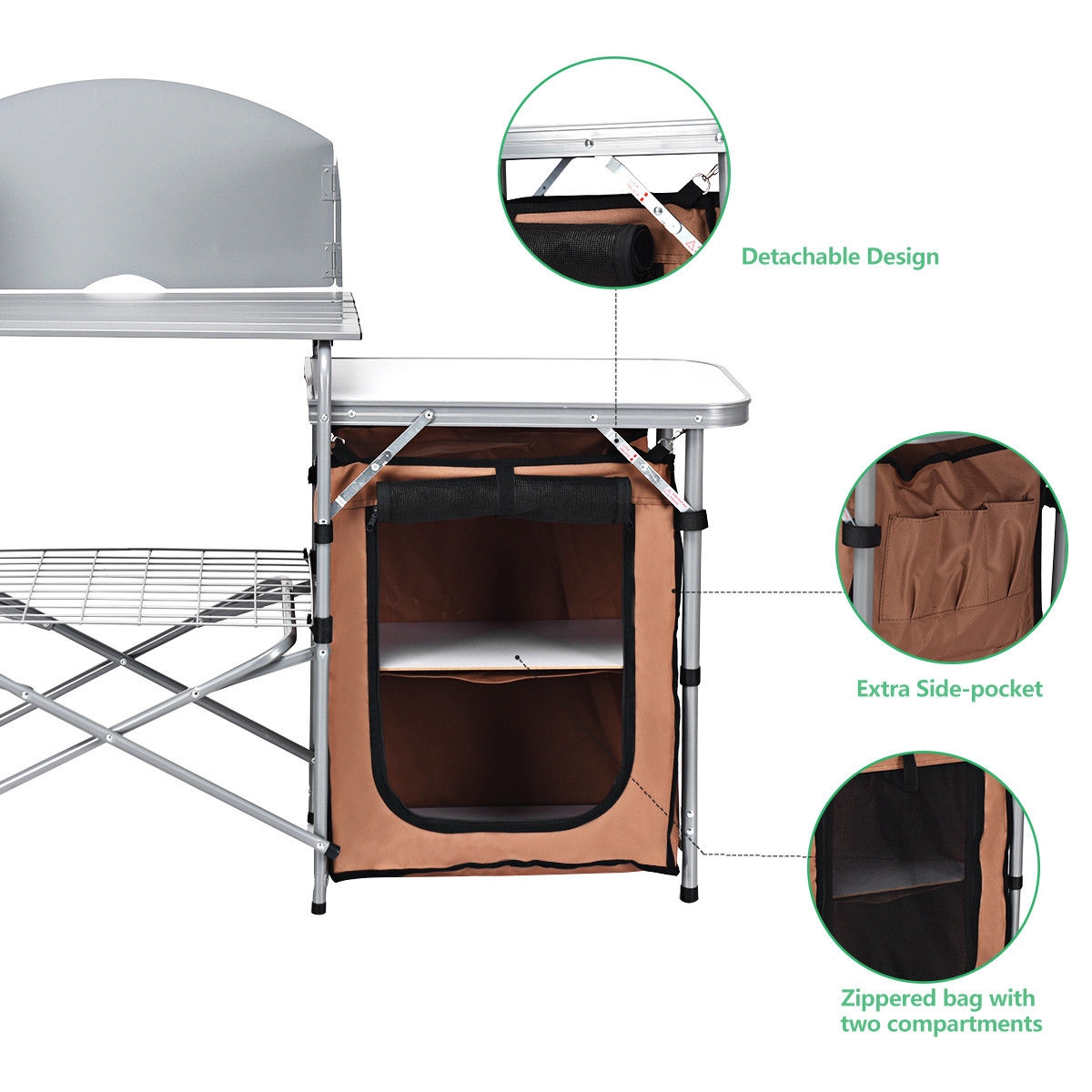 Detachable Design

Extra Side-pocket

Zippered bag with two compartments