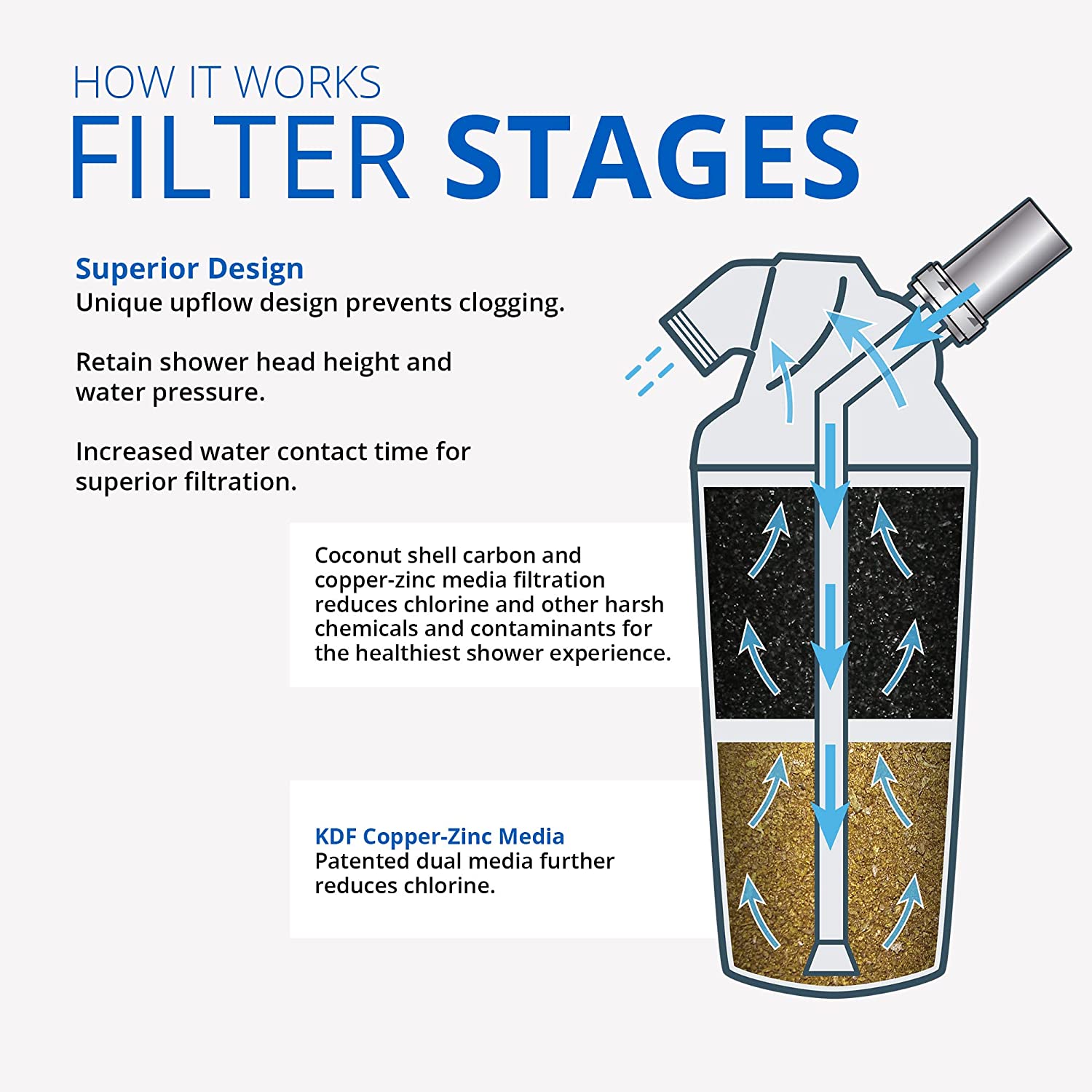 HOW IT WORKS
FILTER STAGES

Superior Design
Unique upflow design prevents clogging.

Retain shower head height and water pressure.

Increased water contact time for superior filtration.

Coconut shell carbon and copper-zinc media filtration reduces chlorine and other harsh chemicals and contaminants for the healthiest shower experience.

KDF Copper-Zinc Media
Patented dual media further reduces chlorine.