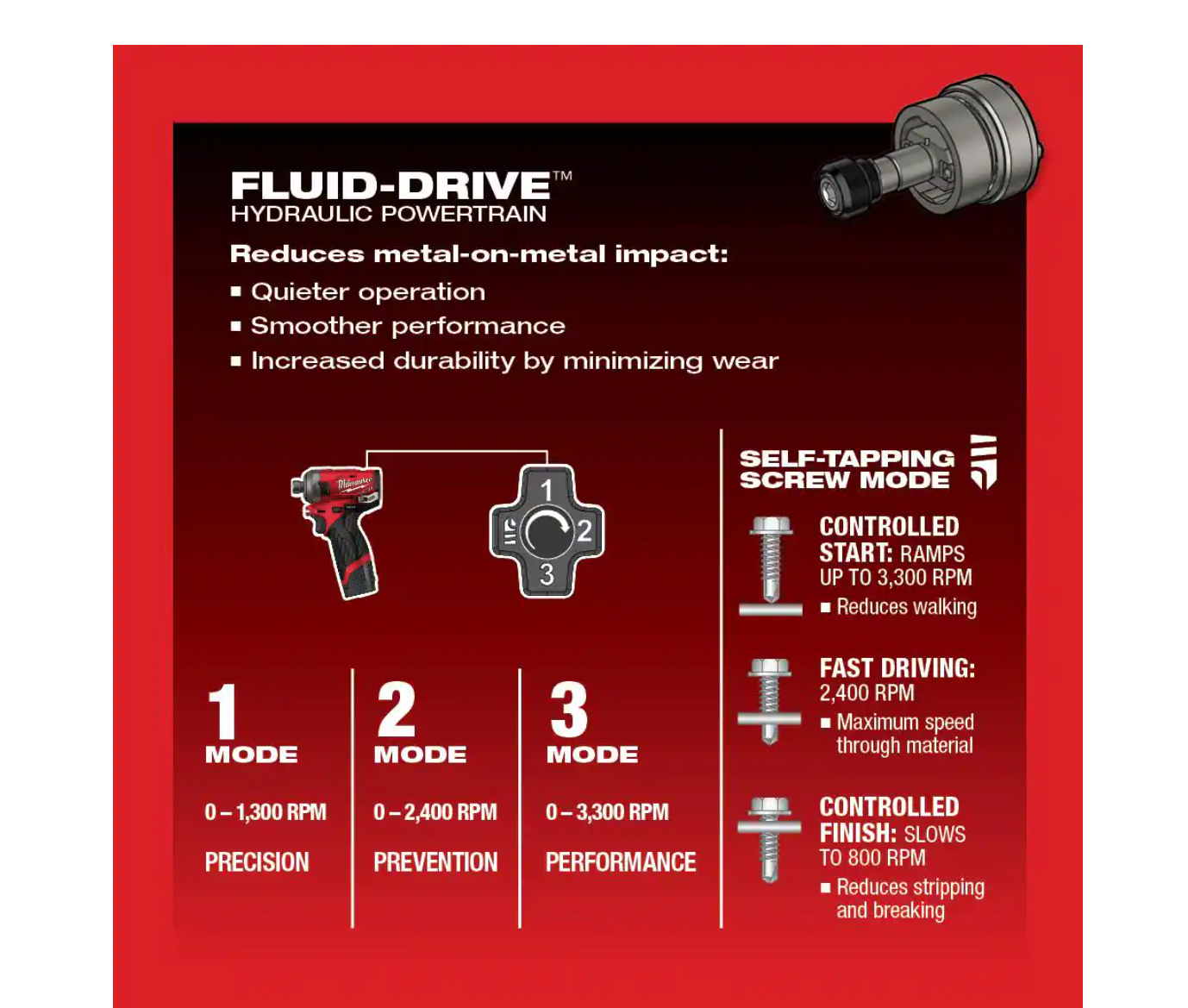 FLUID-DRIVE™
HYDRAULIC POWERTRAIN

Reduces metal-on-metal impact:
▪ Quieter operation
▪ Smoother performance
▪ Increased durability by minimizing wear

Milwaukee

1
2
3

1
MODE
0 – 1,300 RPM
PRECISION

2
MODE
0 – 2,400 RPM
PREVENTION

3
MODE
0 – 3,300 RPM
PERFORMANCE

SELF-TAPPING SCREW MODE

CONTROLLED START: RAMPS UP TO 3,300 RPM
▪ Reduces walking

FAST DRIVING: 2,400 RPM
▪ Maximum speed through material

CONTROLLED FINISH: SLOWS TO 800 RPM
▪ Reduces stripping and breaking