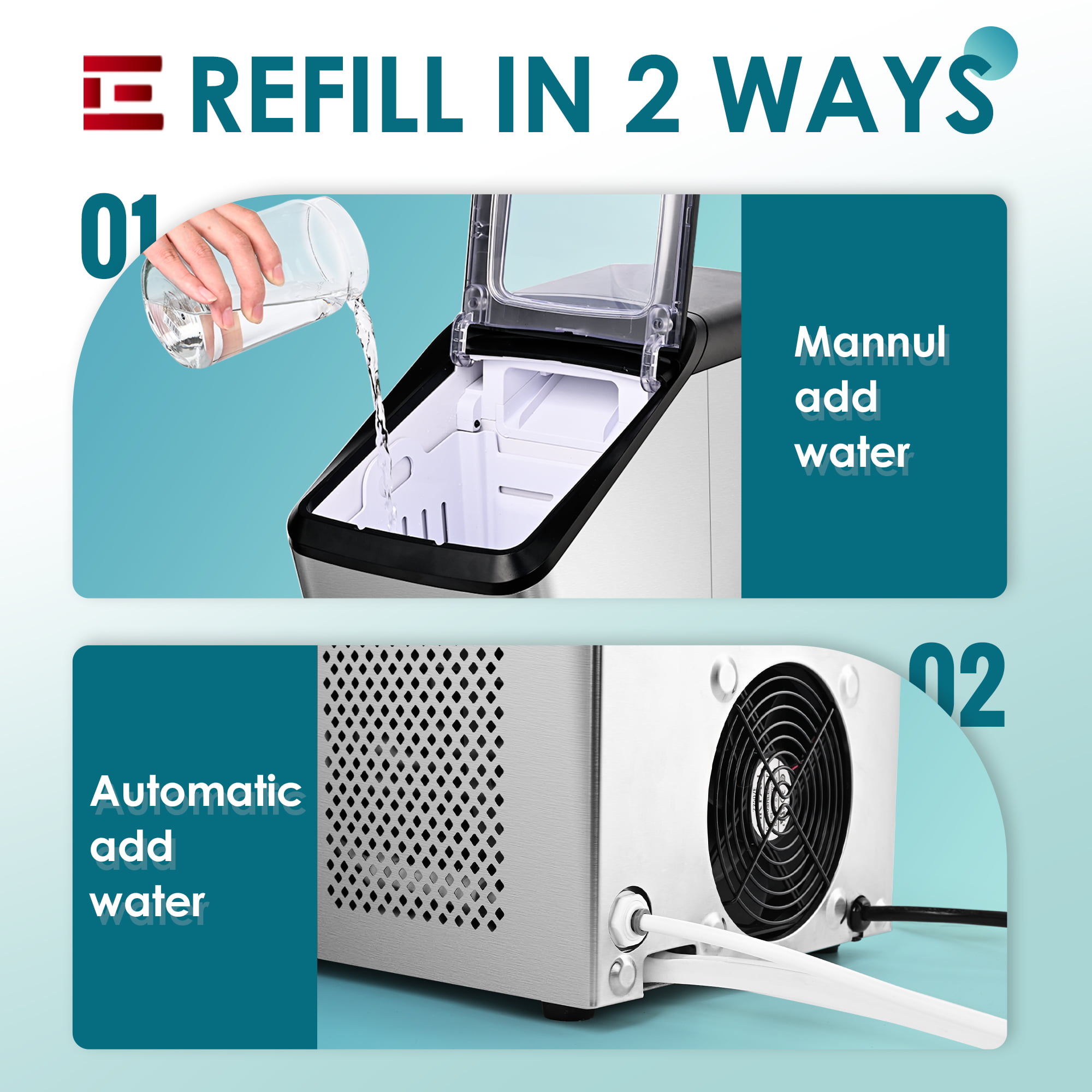 REFILL IN 2 WAYS

01

Mannul add water

02

Automatic add water