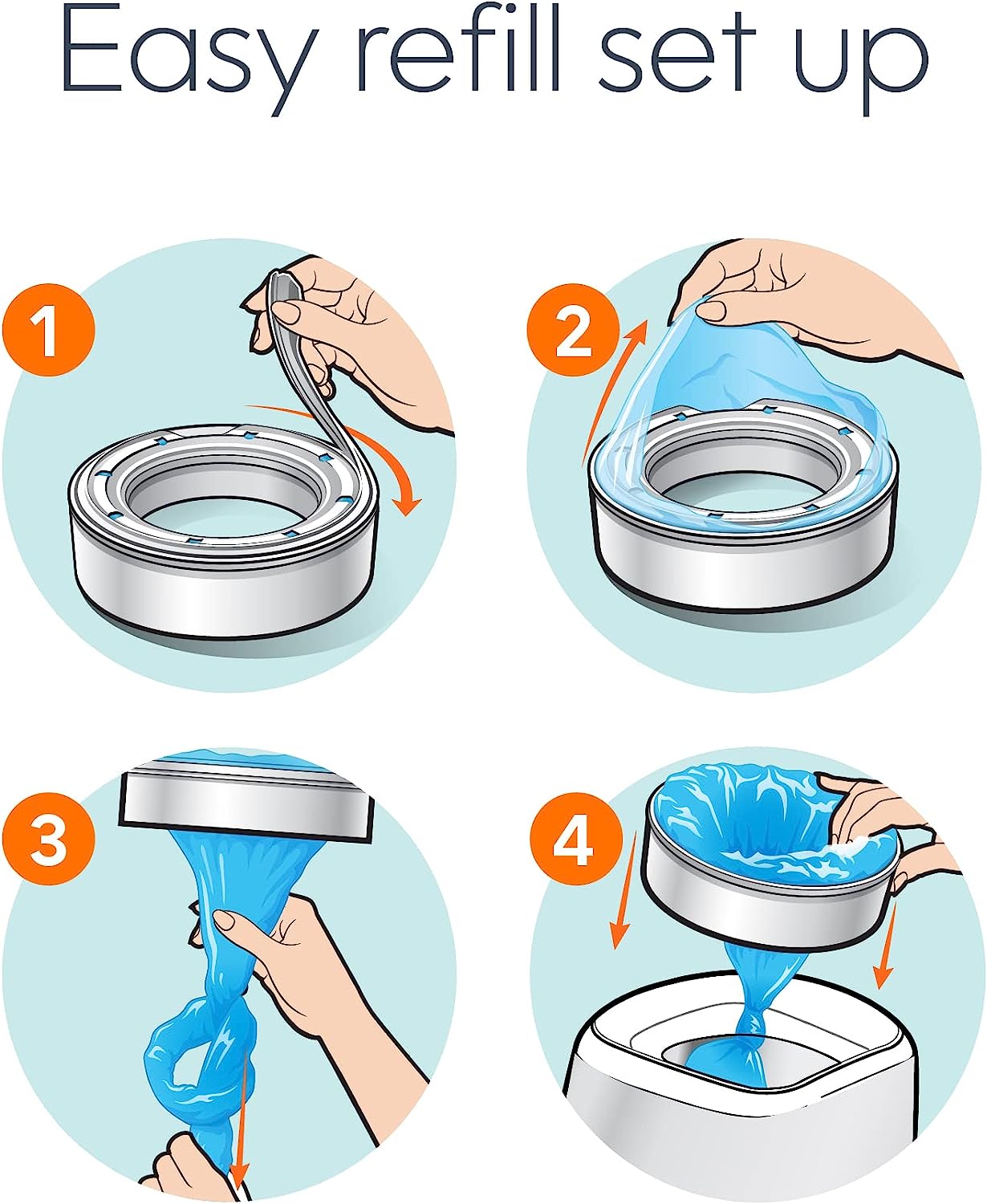 Easy refill set up

1

2

3

4