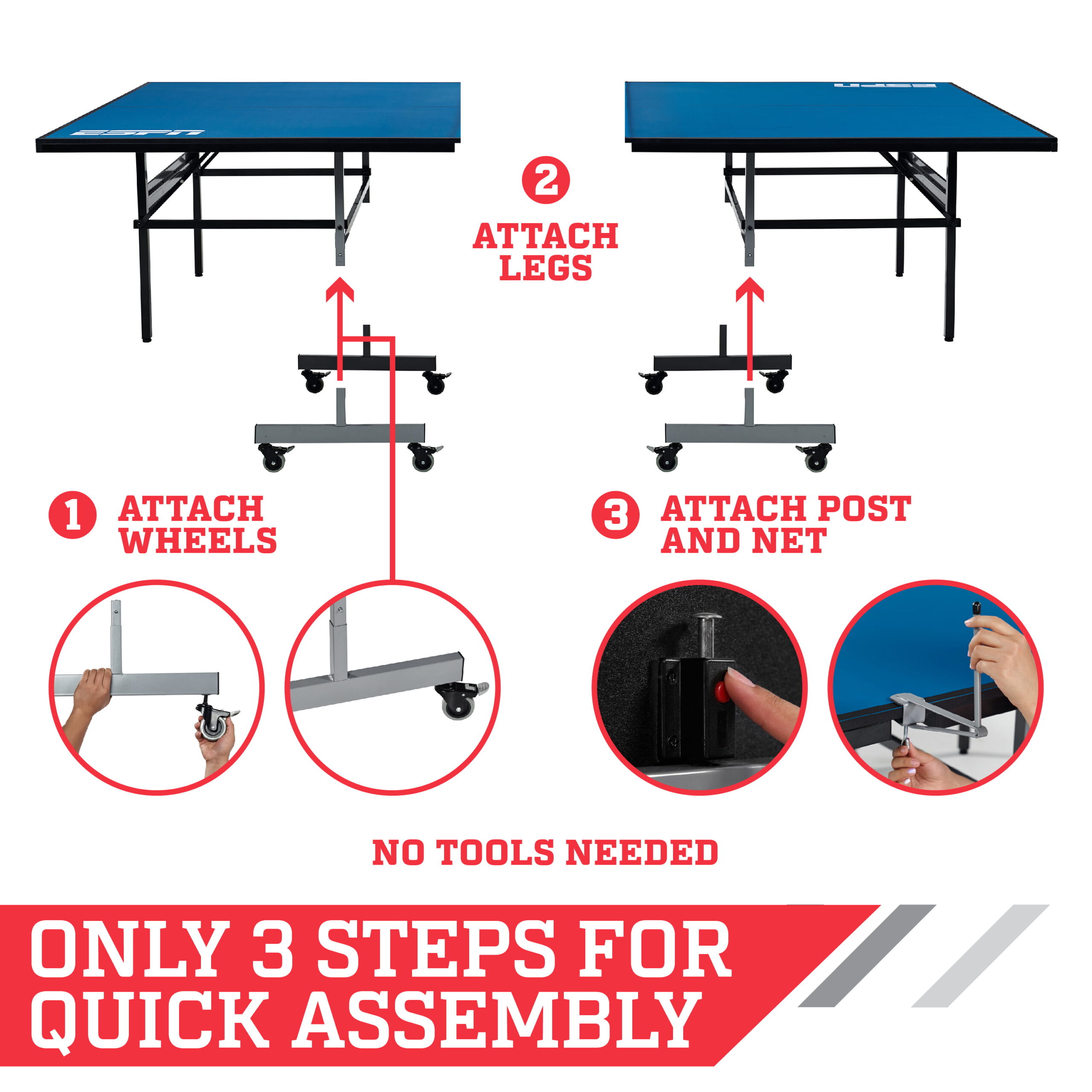 ESPN

ESPN

2 ATTACH LEGS

1 ATTACH WHEELS

3 ATTACH POST AND NET

NO TOOLS NEEDED

ONLY 3 STEPS FOR QUICK ASSEMBLY